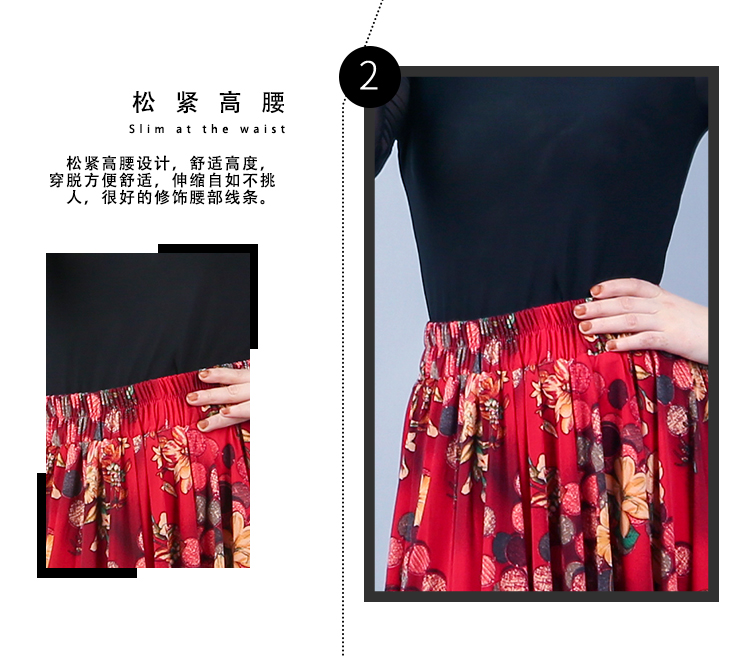 松紧高腰

Slim at the waist

松紧高腰设计，舒适高度，穿脱方便舒适，伸缩自如不挑人，很好的修饰腰部线条。

2