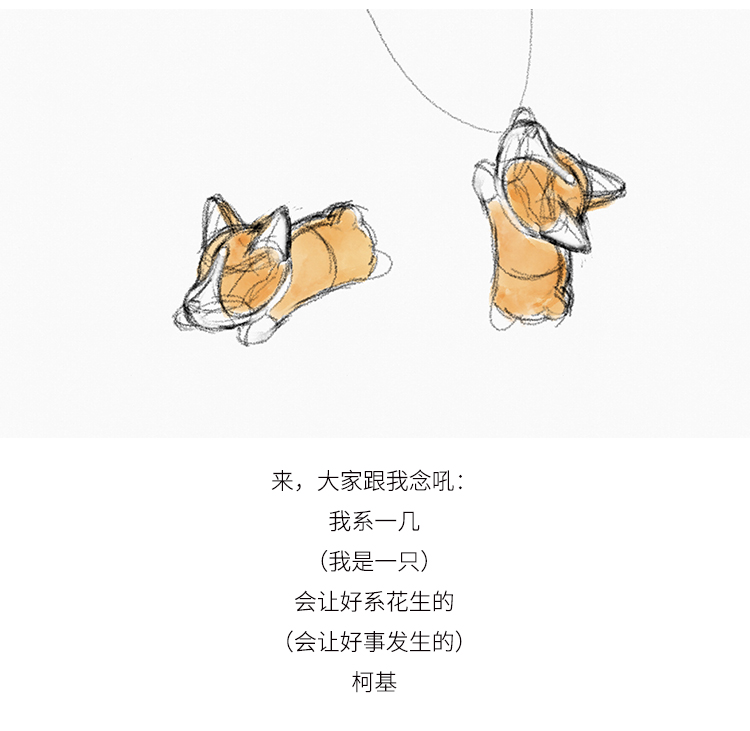 来，大家跟我念吼：
我系一几
（我是一只）
会让好系花生的
（会让好事发生的）
柯基