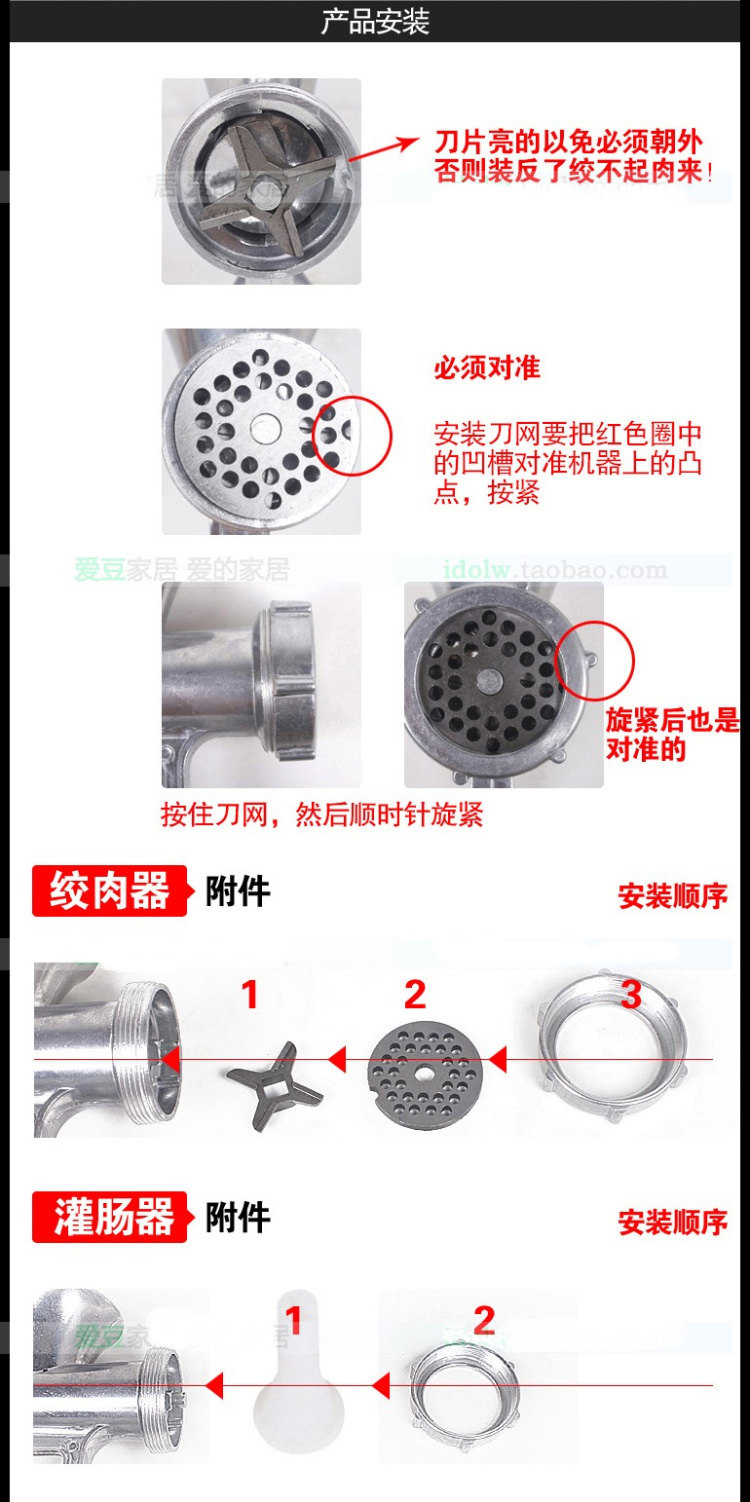 产品安装

刀片亮的以免必须朝外 否则装反了绞不起肉来!

必须对准

安装刀网要把红色圈中的凹槽对准机器上的凸点，按紧

爱豆家居 爱的家居 idolw.taobao.com

旋紧后也是对准的

按住刀网，然后顺时针旋紧

绞肉器 附件

安装顺序

1 2 3

灌肠器 附件

安装顺序

1 2