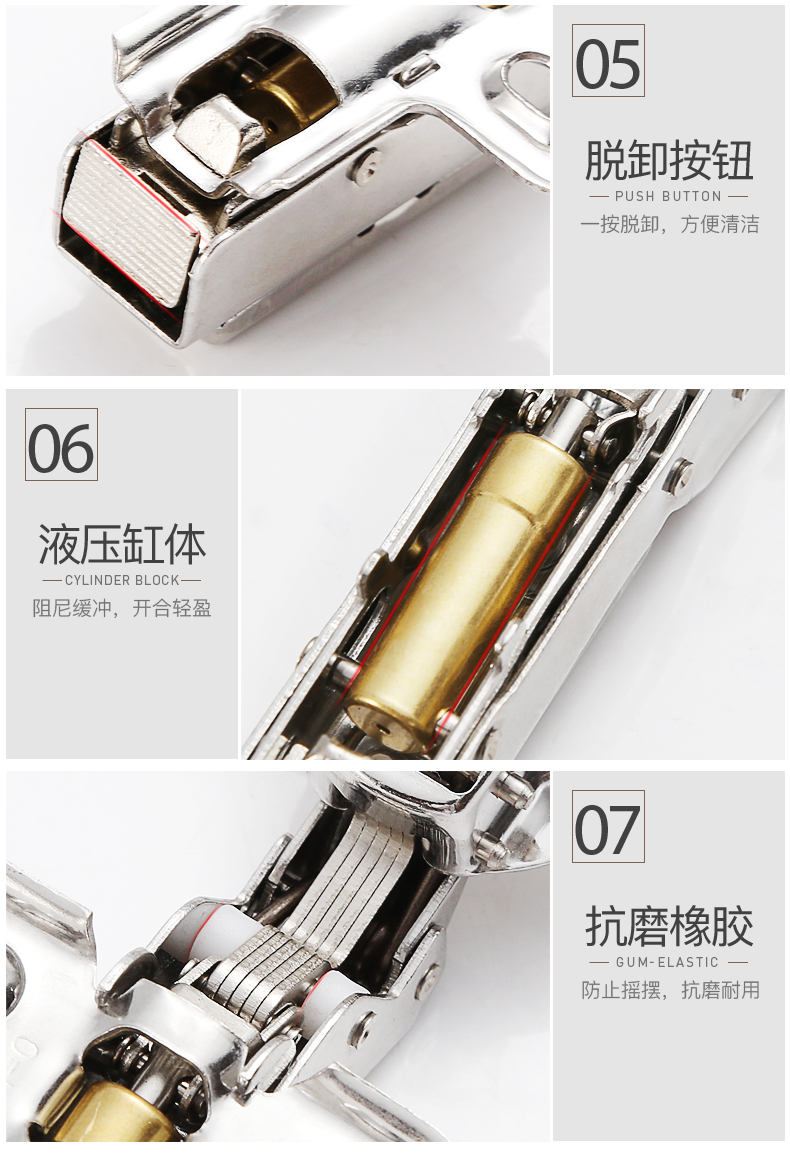 05

脱卸按钮

PUSH BUTTON

一按脱卸，方便清洁

06

液压缸体

CYLINDER BLOCK

阻尼缓冲，开合轻盈

07

抗磨橡胶

GUM-ELASTIC

防止摇摆，抗磨耐用