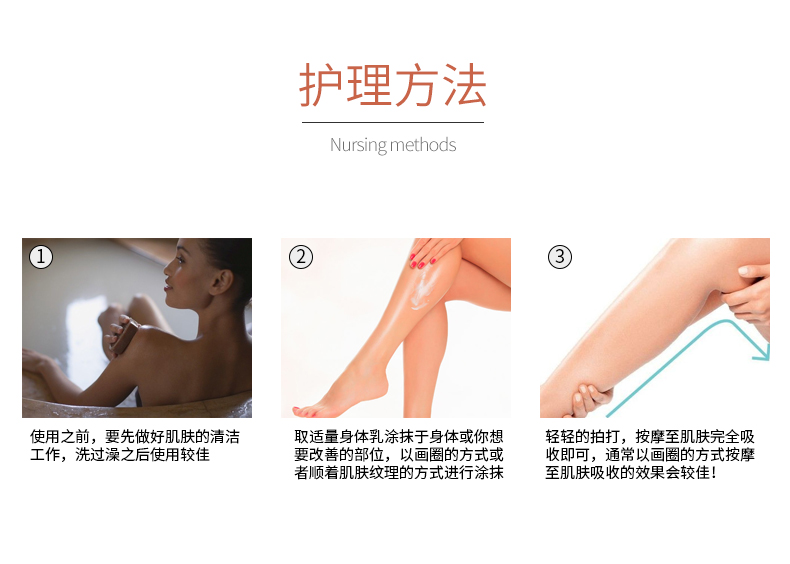 护理方法

Nursing methods

①

使用之前，要先做好肌肤的清洁工作，洗过澡之后使用较佳

②

取适量身体乳涂抹于身体或你想要改善的部位，以画圈的方式或者顺着肌肤纹理的方式进行涂抹

③

轻轻的拍打，按摩至肌肤完全吸收即可，通常以画圈的方式按摩至肌肤吸收的效果会较佳！