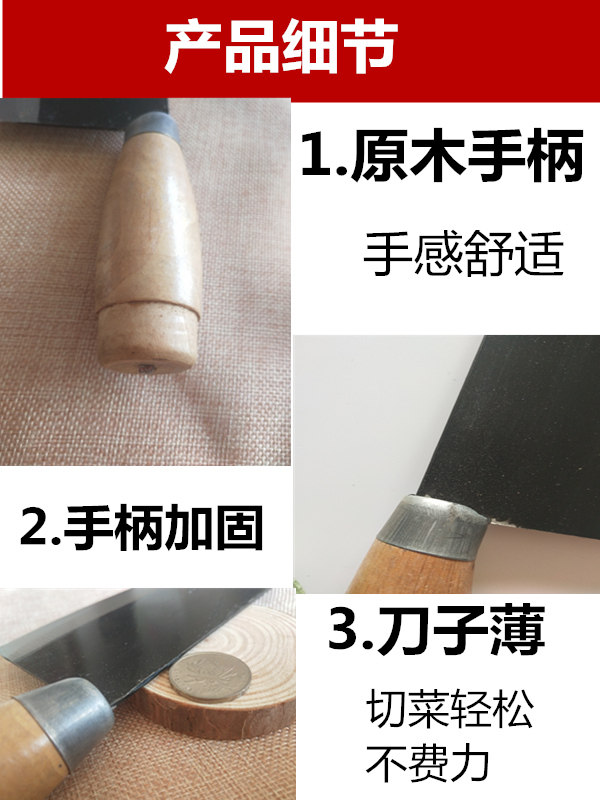 产品细节

1.原木手柄

手感舒适

2.手柄加固

3.刀子薄

切菜轻松
不费力