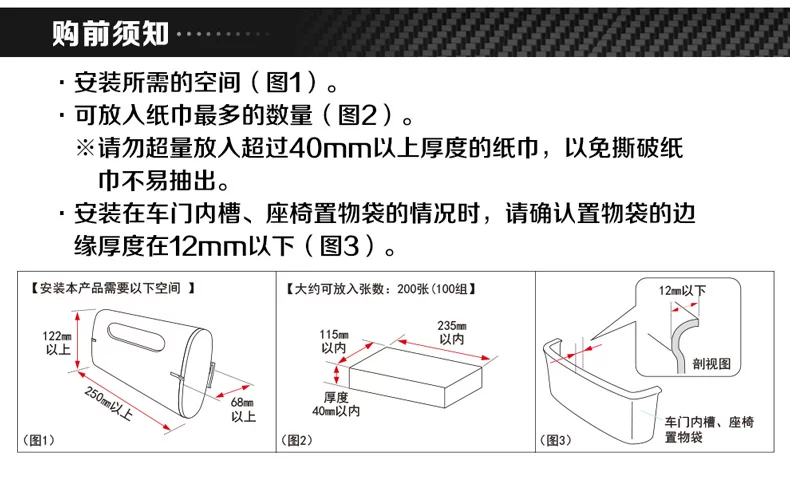 购前须知

· 安装所需的空间（图1）。
· 可放入纸巾最多的数量（图2）。
※请勿超量放入超过40mm以上厚度的纸巾，以免撕破纸巾不易抽出。
· 安装在车门内槽、座椅置物袋的情况时，请确认置物袋的边缘厚度在12mm以下（图3）。

【安装本产品需要以下空间 】
122㎜ 以上
250㎜以上
68㎜ 以上
（图1）

【大约可放入张数：200张（100组】
115㎜ 以内
235㎜ 以内
厚度 40㎜以内
（图2）

12㎜以下
剖视图
车门内槽、座椅置物袋
（图3）