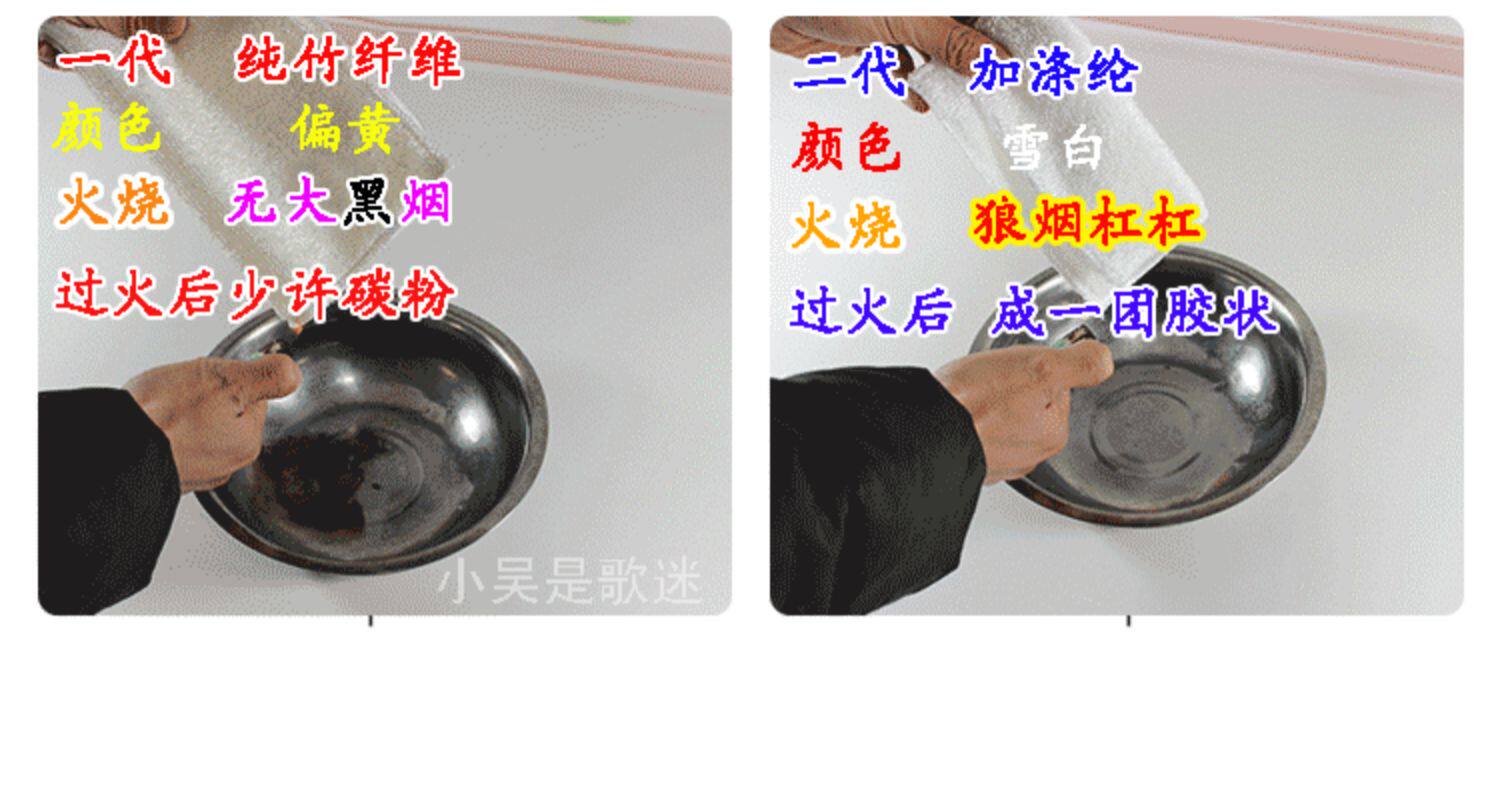 一代 纯竹纤维
颜色 偏黄
火烧 无大黑烟
过火后少许碳粉

小吴是歌迷

二代 加涤纶
颜色 雪白
火烧 狼烟杠杠
过火后 成一团胶状