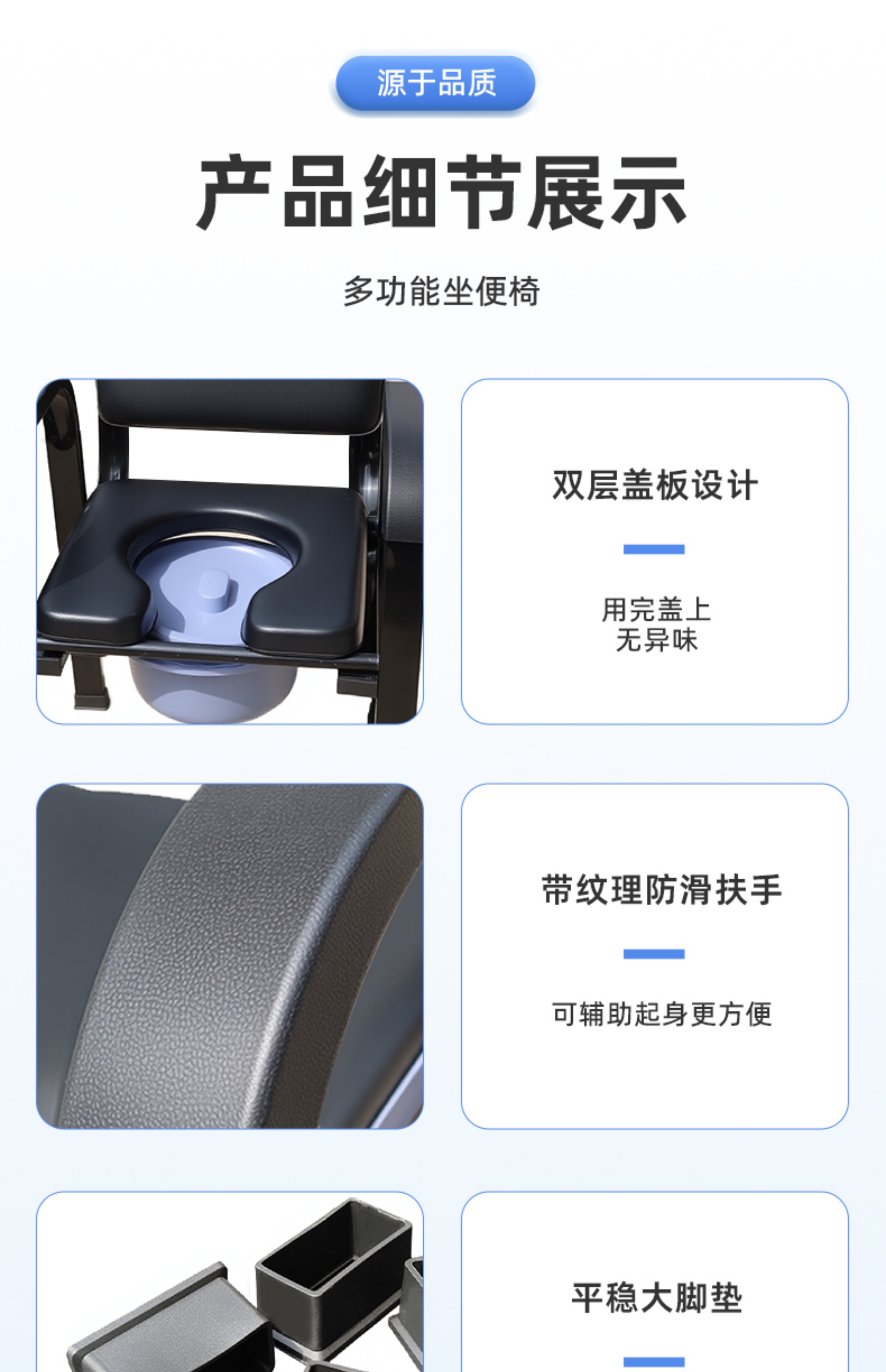 源于品质

产品细节展示

多功能坐便椅

双层盖板设计

用完盖上
无异味

带纹理防滑扶手

可辅助起身更方便

平稳大脚垫