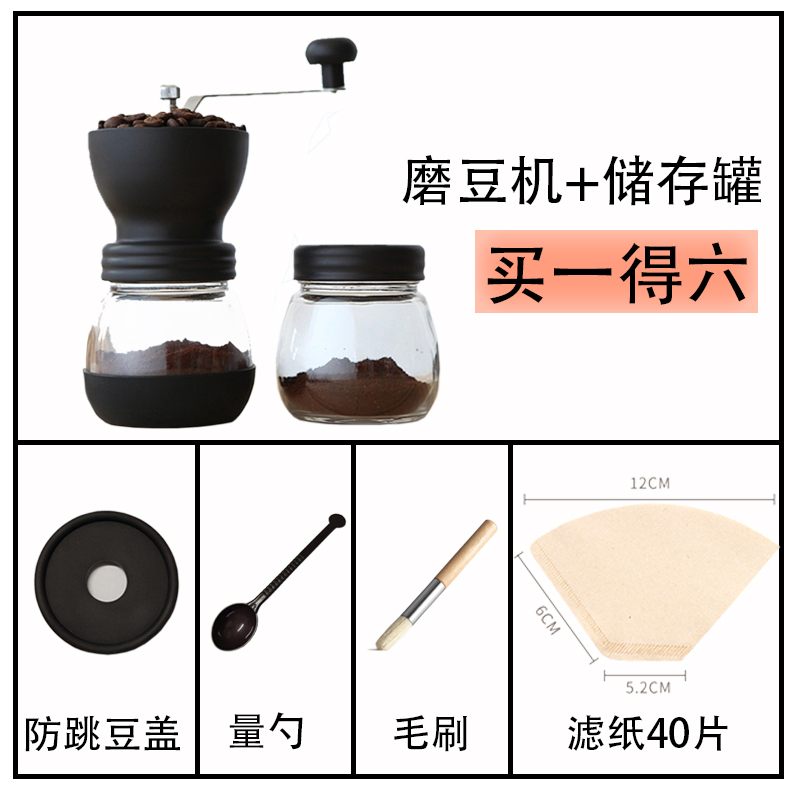 磨豆机+储存罐
买一得六

防跳豆盖

量勺

毛刷

12CM
6CM
5.2CM
滤纸40片