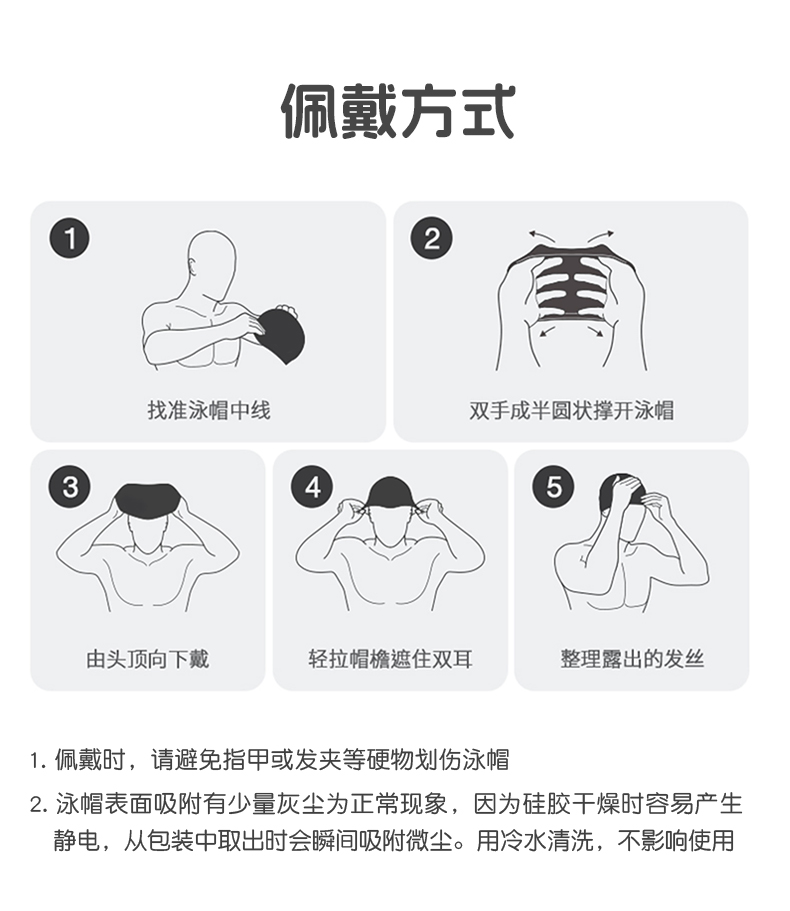 佩戴方式

1
找准泳帽中线

2
双手成半圆状撑开泳帽

3
由头顶向下戴

4
轻拉帽檐遮住双耳

5
整理露出的发丝

1. 佩戴时，请避免指甲或发夹等硬物划伤泳帽

2. 泳帽表面吸附有少量灰尘为正常现象，因为硅胶干燥时容易产生静电，从包装中取出时会瞬间吸附微尘。用冷水清洗，不影响使用