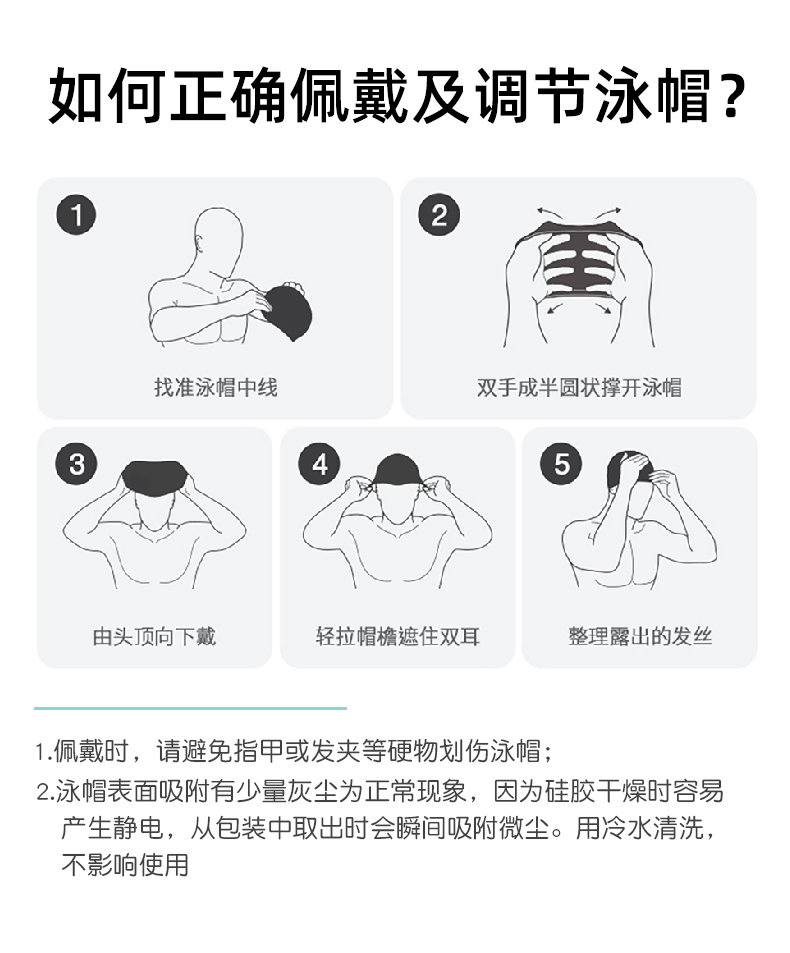 如何正确佩戴及调节泳帽？

1
找准泳帽中线

2
双手成半圆状撑开泳帽

3
由头顶向下戴

4
轻拉帽檐遮住双耳

5
整理露出的发丝

1.佩戴时，请避免指甲或发夹等硬物划伤泳帽；
2.泳帽表面吸附有少量灰尘为正常现象，因为硅胶干燥时容易产生静电，从包装中取出时会瞬间吸附微尘。用冷水清洗，不影响使用