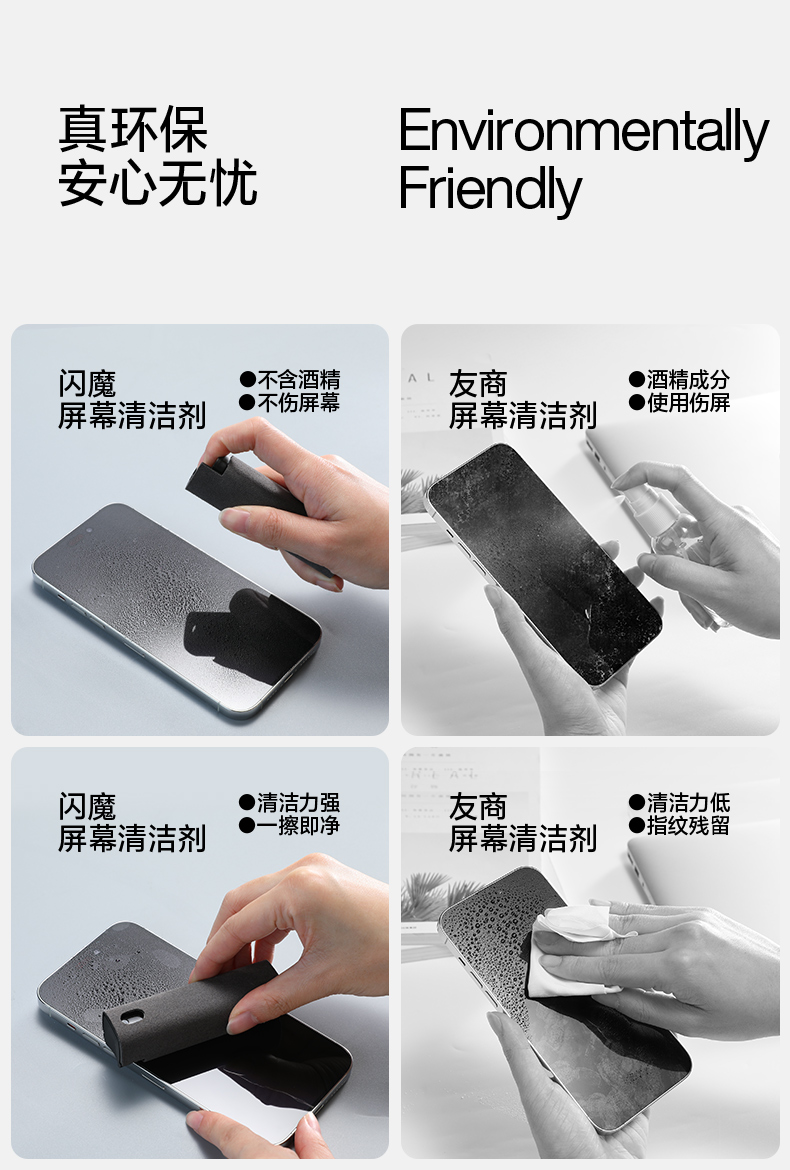 真环保
安心无忧

Environmentally Friendly

闪魔
屏幕清洁剂

●不含酒精
●不伤屏幕

友商
屏幕清洁剂

●酒精成分
●使用伤屏

闪魔
屏幕清洁剂

●清洁力强
●一擦即净

友商
屏幕清洁剂

●清洁力低
●指纹残留