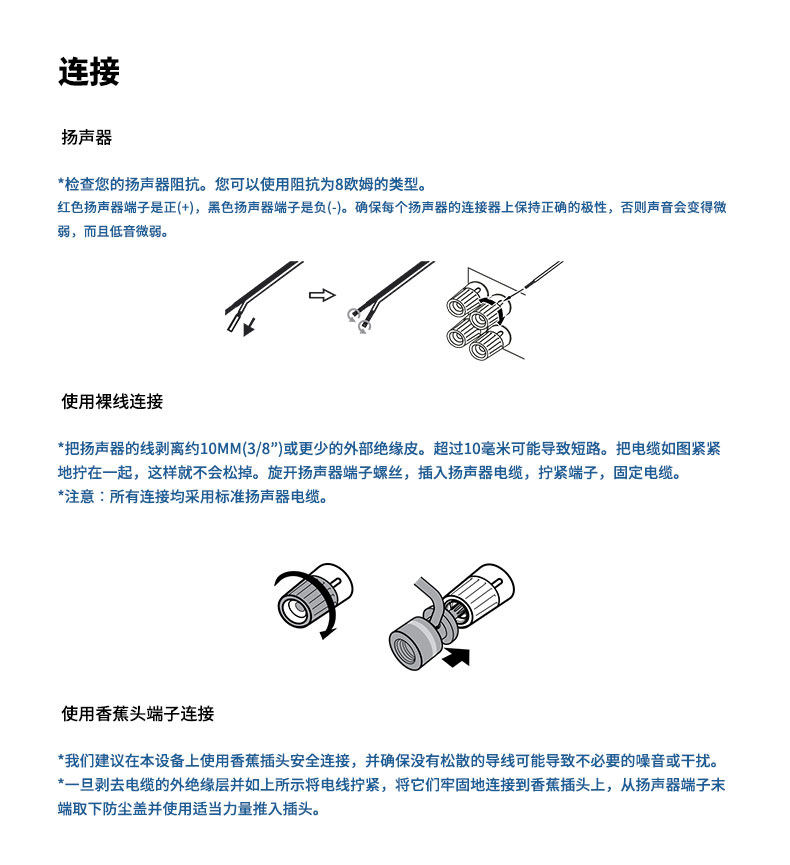 连接

扬声器

*检查您的扬声器阻抗。您可以使用阻抗为8欧姆的类型。
红色扬声器端子是正(+)，黑色扬声器端子是负(-)。确保每个扬声器的连接器上保持正确的极性，否则声音会变得微弱，而且低音微弱。

使用裸线连接

*把扬声器的线剥离约10MM(3/8”)或更少的外部绝缘皮。超过10毫米可能导致短路。把电缆如图紧紧地拧在一起，这样就不会松掉。旋开扬声器端子螺丝，插入扬声器电缆，拧紧端子，固定电缆。
*注意：所有连接均采用标准扬声器电缆。

使用香蕉头端子连接

*我们建议在本设备上使用香蕉插头安全连接，并确保没有松散的导线可能导致不必要的噪音或干扰。
*一旦剥去电缆的外绝缘层并如上所示将电线拧紧，将它们牢固地连接到香蕉插头上，从扬声器端子末端取下防尘盖并使用适当力量推入插头。