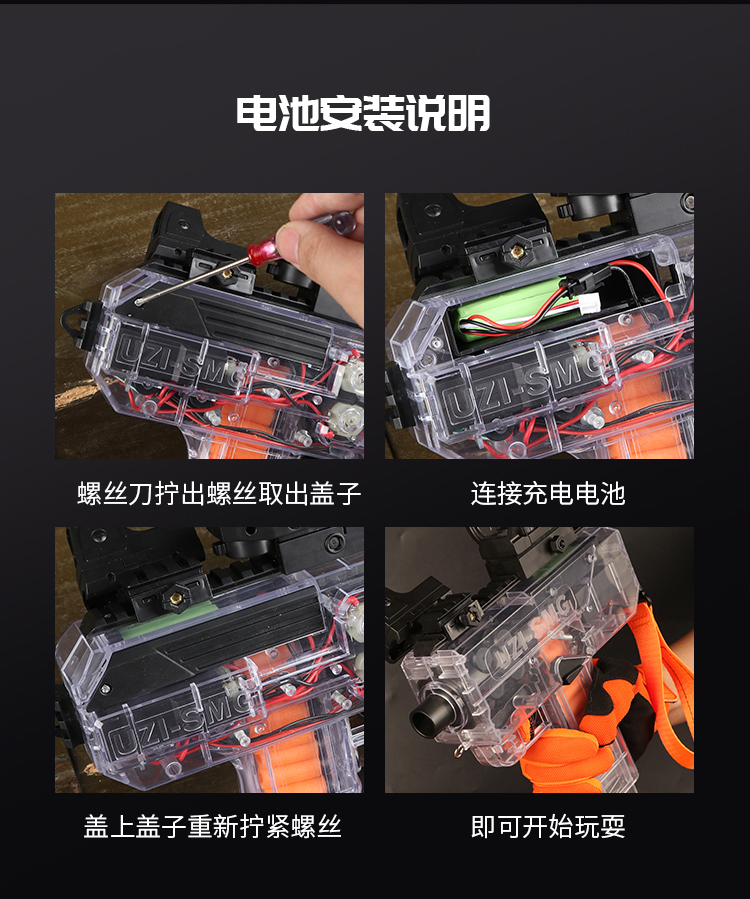 电池安装说明

UZI-SMG

螺丝刀拧出螺丝取出盖子

UZI-SMG

连接充电电池

UZI-SMG

盖上盖子重新拧紧螺丝

UZI-SMG

即可开始玩耍