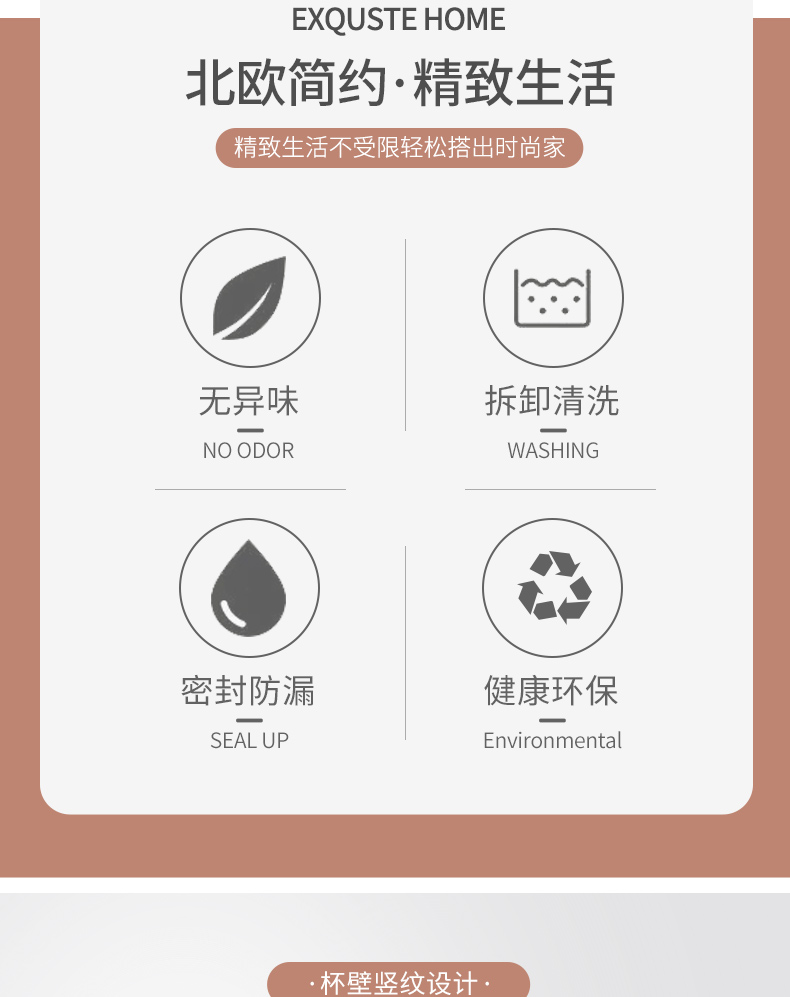 EXQUSTE HOME

北欧简约·精致生活

精致生活不受限轻松搭出时尚家

无异味

NO ODOR

拆卸清洗

WASHING

密封防漏

SEAL UP

健康环保

Environmental

·杯壁竖纹设计·