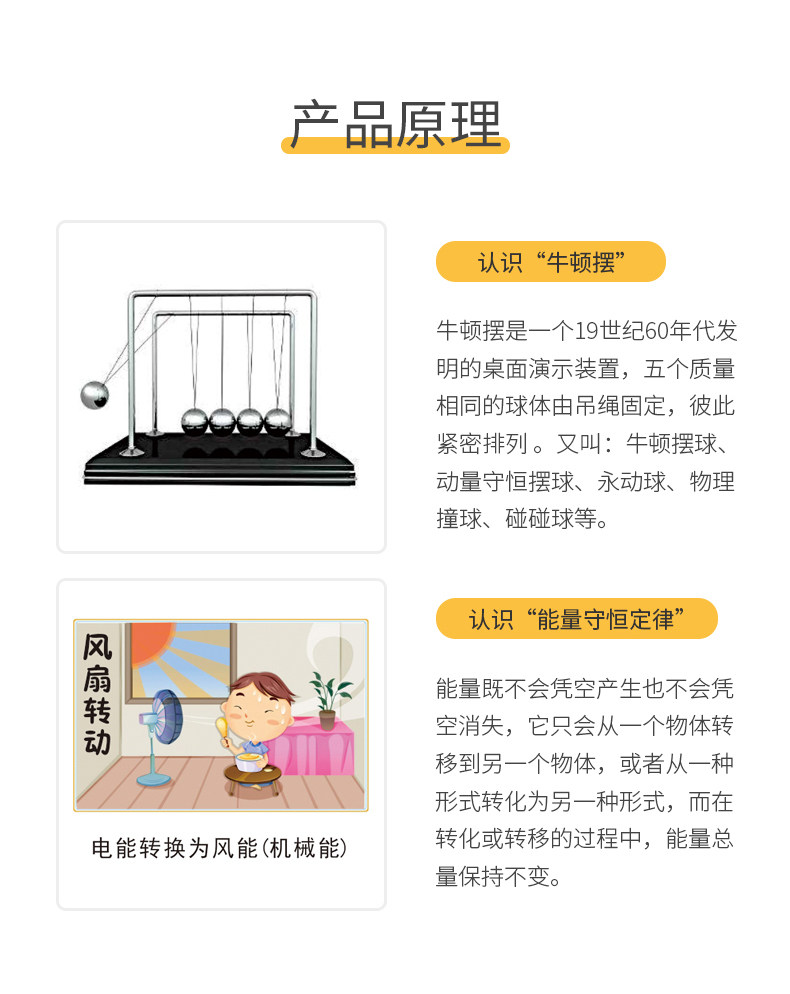 产品原理

认识“牛顿摆”

牛顿摆是一个19世纪60年代发明的桌面演示装置，五个质量相同的球体由吊绳固定，彼此紧密排列 。又叫：牛顿摆球、动量守恒摆球、永动球、物理撞球、碰碰球等。

风扇转动

电能转换为风能(机械能)

认识“能量守恒定律”

能量既不会凭空产生也不会凭空消失，它只会从一个物体转移到另一个物体，或者从一种形式转化为另一种形式，而在转化或转移的过程中，能量总量保持不变。