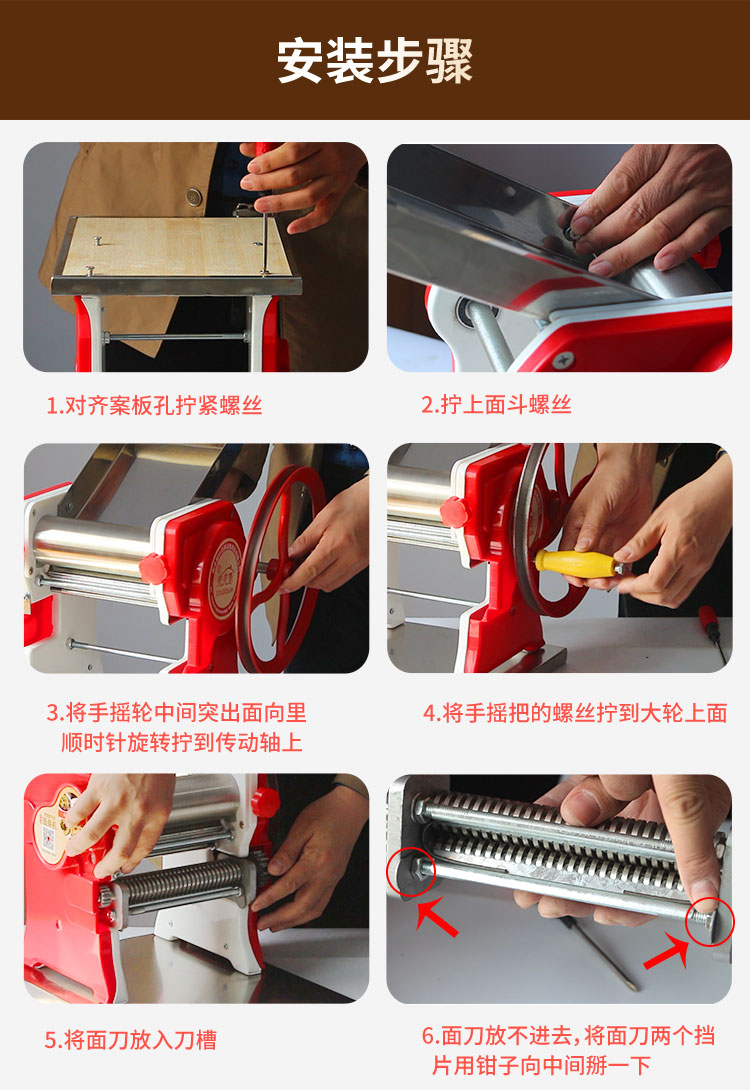 安装步骤

1.对齐案板孔拧紧螺丝

2.拧上面斗螺丝

3.将手摇轮中间突出面向里顺时针旋转拧到传动轴上

4.将手摇把的螺丝拧到大轮上面

5.将面刀放入刀槽

6.面刀放不进去，将面刀两个挡片用钳子向中间掰一下