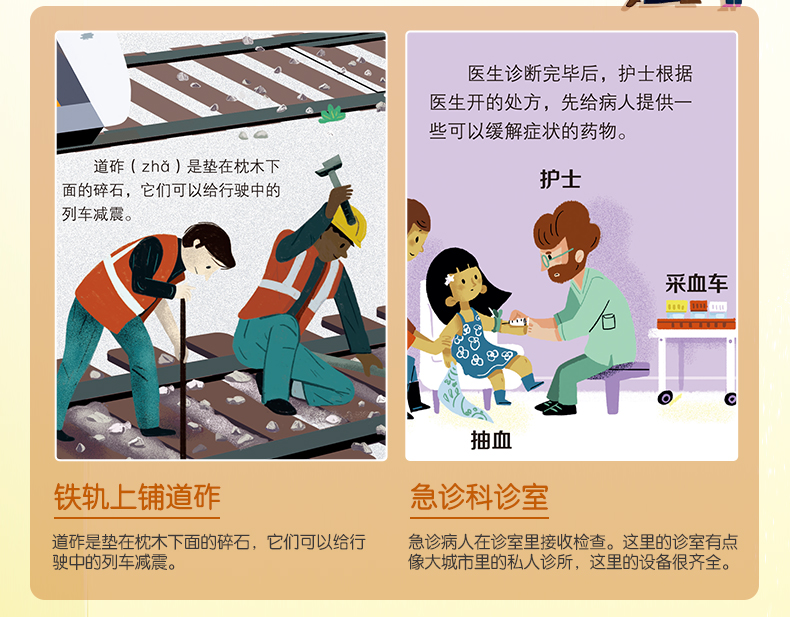 道砟（zhǎ）是垫在枕木下面的碎石，它们可以给行驶中的列车减震。

铁轨上铺道砟

道砟是垫在枕木下面的碎石，它们可以给行驶中的列车减震。

医生诊断完毕后，护士根据医生开的处方，先给病人提供一些可以缓解症状的药物。

护士

采血车

抽血

急诊科诊室

急诊病人在诊室里接收检查。这里的诊室有点像大城市里的私人诊所，这里的设备很齐全。