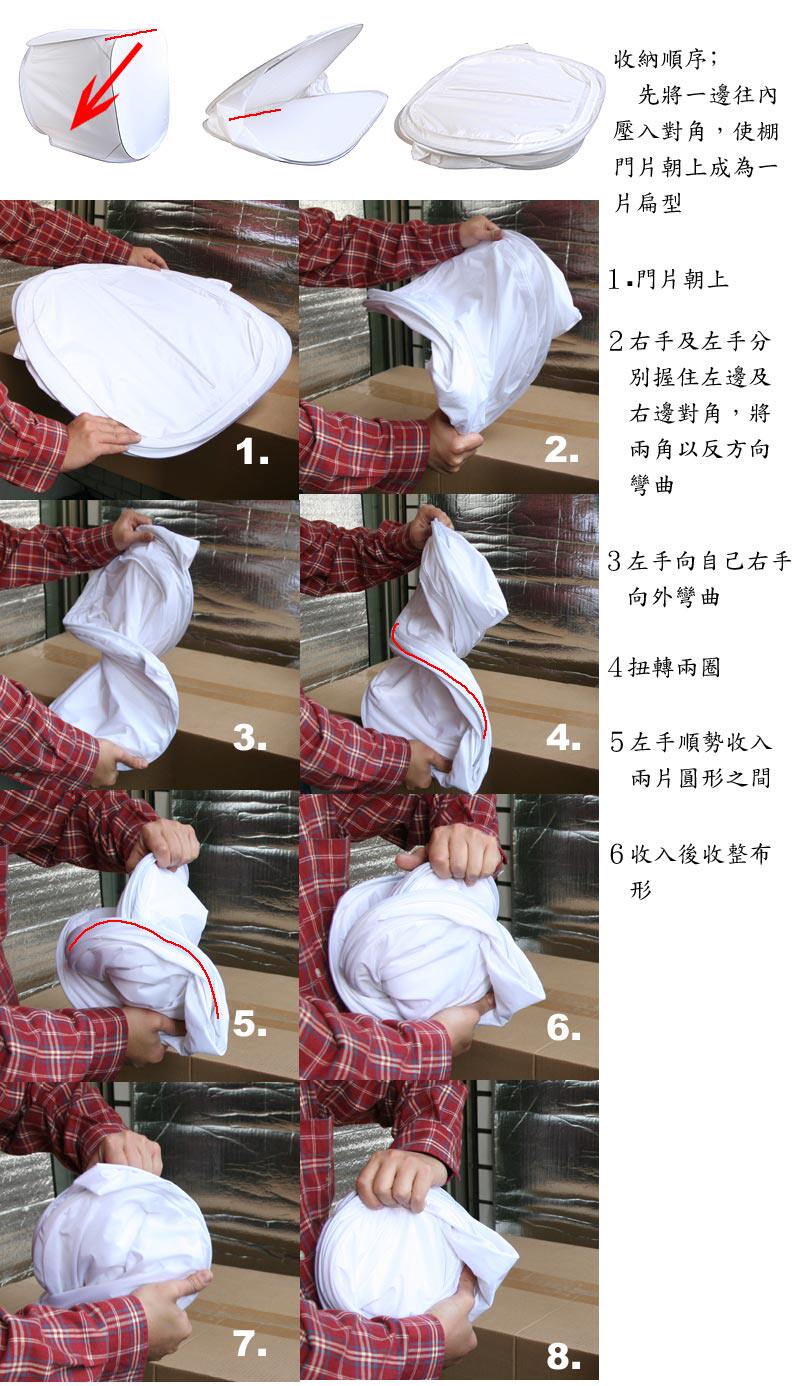 收納順序;
先將一邊往內壓入對角,使棚門片朝上成為一片扁型

1.門片朝上

2右手及左手分別握住左邊及右邊對角,將兩角以反方向彎曲

3左手向自己右手向外彎曲

4扭轉兩圈

5左手順勢收入兩片圓形之間

6收入後收整布形

1.

2.

3.

4.

5.

6.

7.

8.