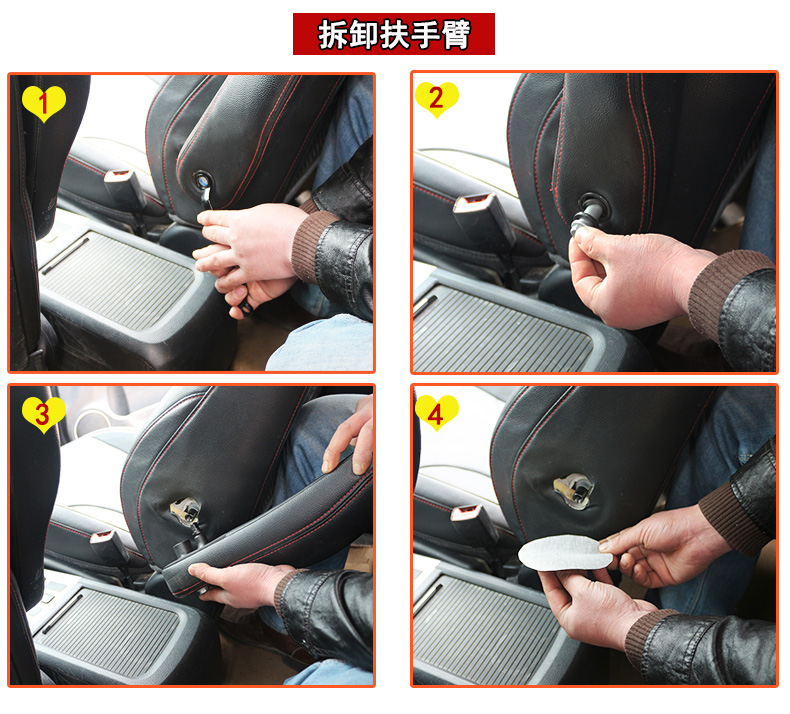 拆卸扶手臂

1

2

3

4