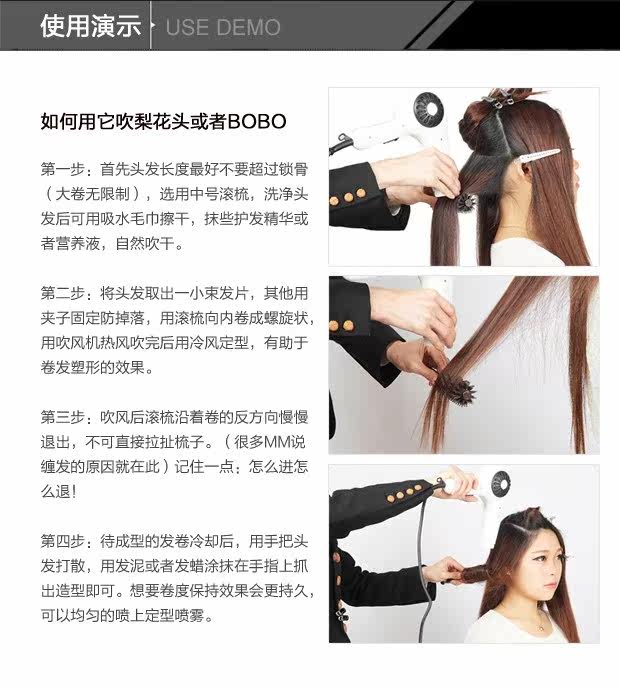 使用演示 USE DEMO

如何用它吹梨花头或者BOBO

第一步：首先头发长度最好不要超过锁骨（大卷无限制），选用中号滚梳，洗净头发后可用吸水毛巾擦干，抹些护发精华或者营养液，自然吹干。

第二步：将头发取出一小束发片，其他用夹子固定防掉落，用滚梳向内卷成螺旋状，用吹风机热风吹完后用冷风定型，有助于卷发塑形的效果。

第三步：吹风后滚梳沿着卷的反方向慢慢退出，不可直接拉扯梳子。（很多MM说缠发的原因就在此）记住一点：怎么进怎么退！

第四步：待成型的发卷冷却后，用手把头发打散，用发泥或者发蜡涂抹在手指上抓出造型即可。想要卷度保持效果会更持久，可以均匀的喷上定型喷雾。