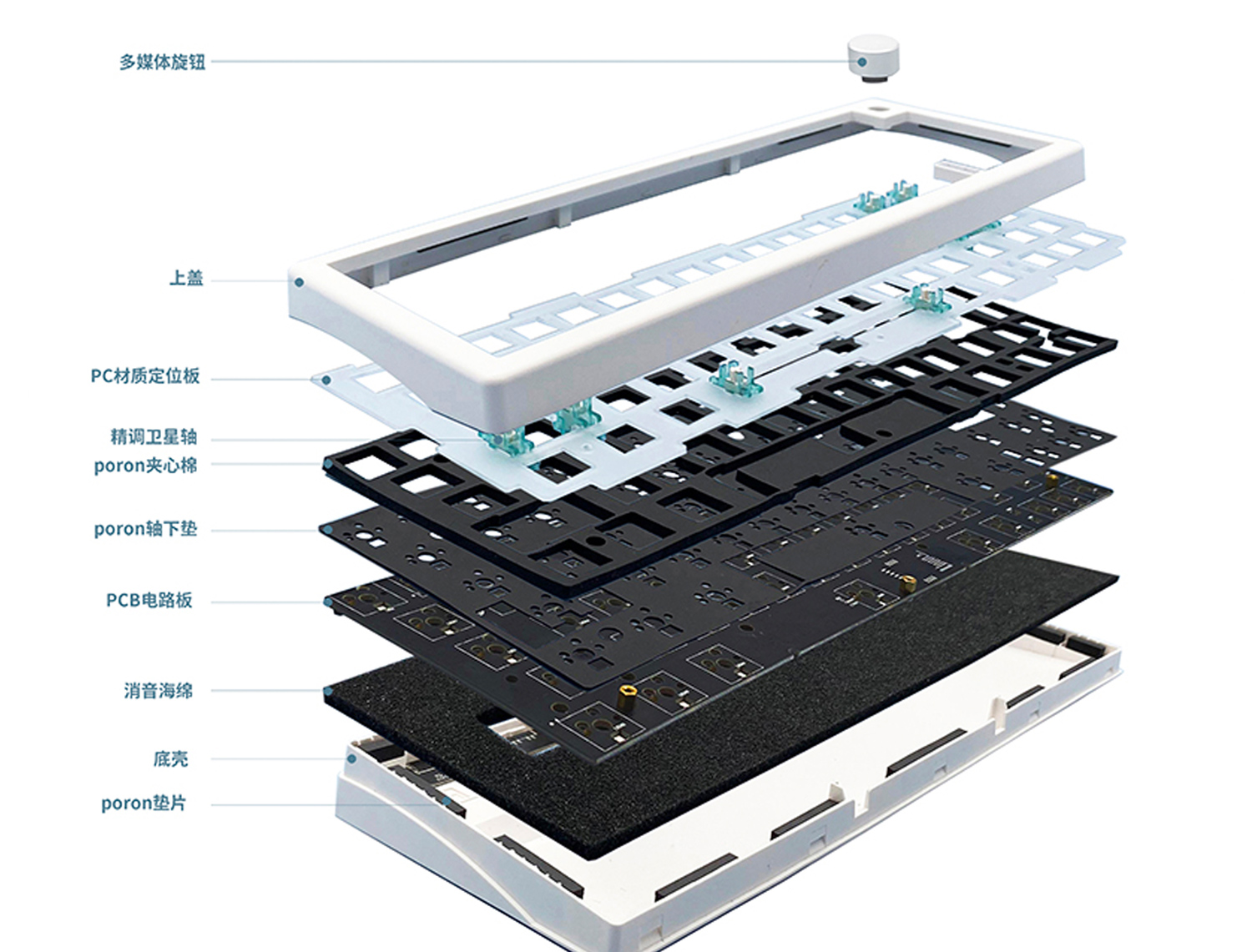 多媒体旋钮

上盖

PC材质定位板

精调卫星轴

poron夹心棉

poron轴下垫

PCB电路板

消音海绵

底壳

poron垫片