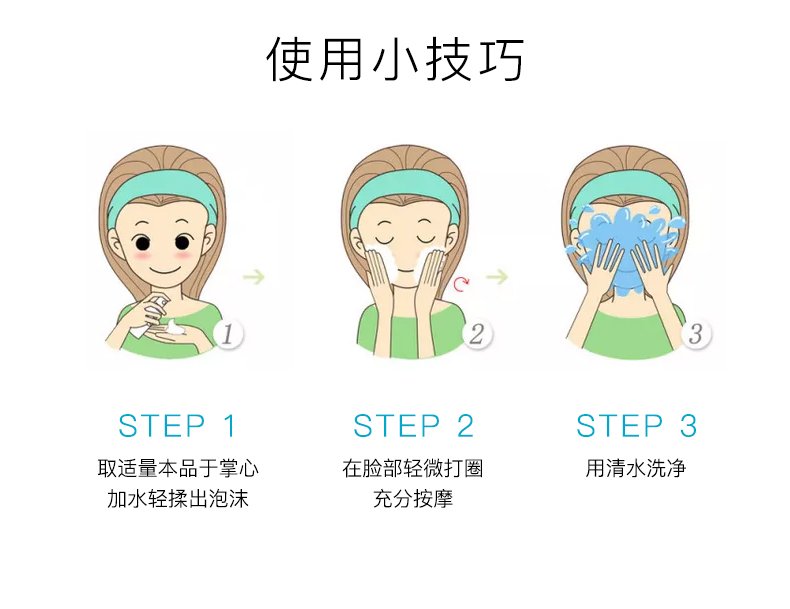 使用小技巧

1

2

3

STEP 1
取适量本品于掌心
加水轻揉出泡沫

STEP 2
在脸部轻微打圈
充分按摩

STEP 3
用清水洗净