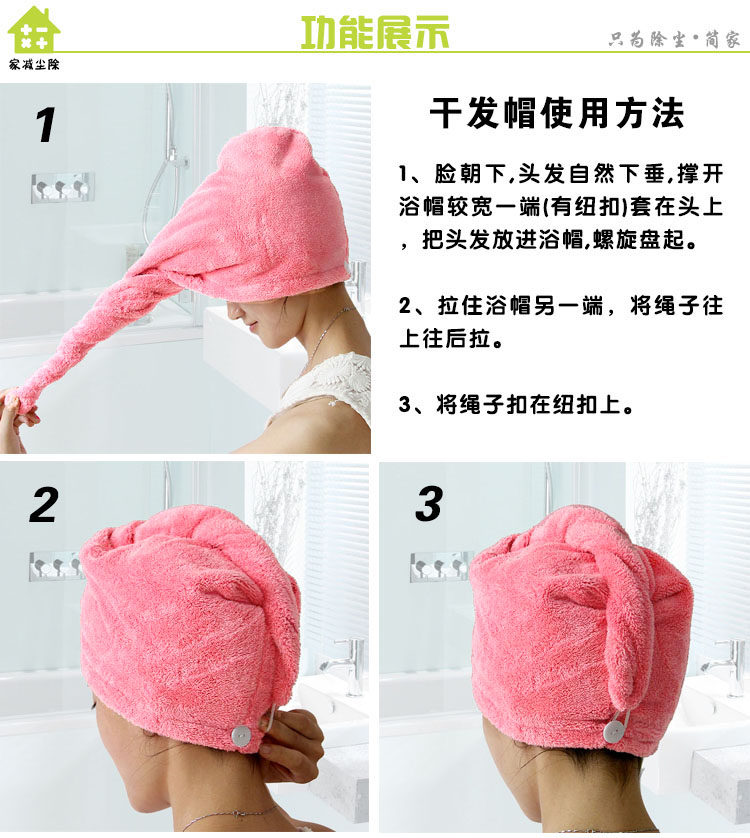 家减尘除

功能展示

只为除尘·简家

1

干发帽使用方法

1、脸朝下,头发自然下垂,撑开浴帽较宽一端(有纽扣)套在头上,把头发放进浴帽,螺旋盘起。

2、拉住浴帽另一端，将绳子往上往后拉。

3、将绳子扣在纽扣上。

2

3