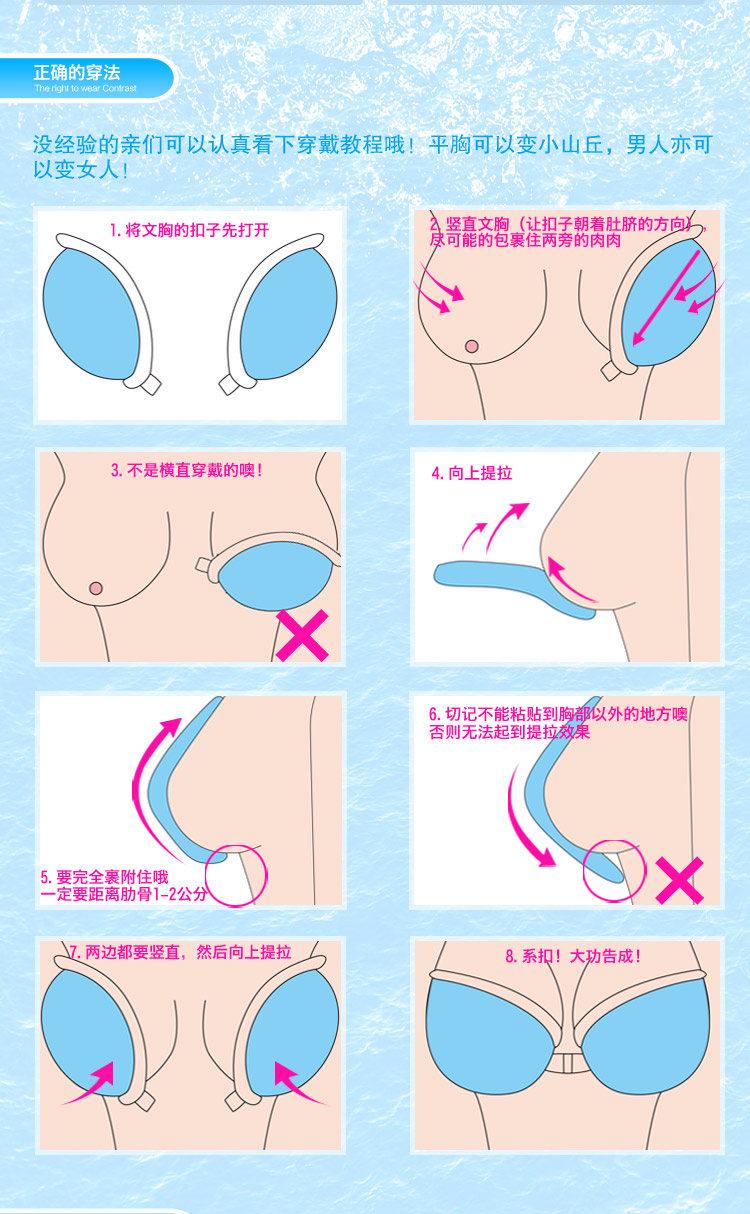 正确的穿法
The right to wear Contrast

没经验的亲们可以认真看下穿戴教程哦！平胸可以变小山丘，男人亦可以变女人！

1. 将文胸的扣子先打开

2. 竖直文胸（让扣子朝着肚脐的方向），尽可能的包裹住两旁的肉肉

3. 不是横直穿戴的噢！

4. 向上提拉

5. 要完全裹附住哦
一定要距离肋骨1-2公分

6. 切记不能粘贴到胸部以外的地方噢
否则无法起到提拉效果

7. 两边都要竖直，然后向上提拉

8. 系扣！大功告成！