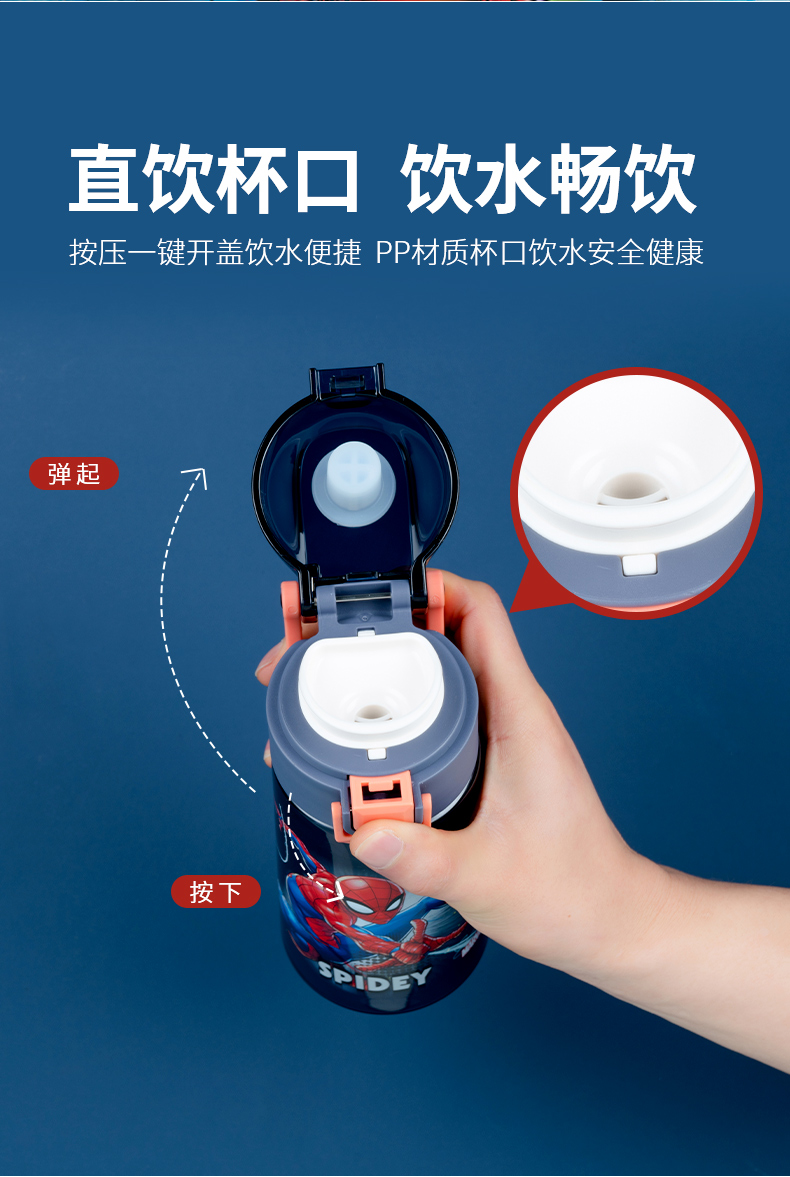 直饮杯口 饮水畅饮

按压一键开盖饮水便捷 PP材质杯口饮水安全健康

弹起

按下

SPIDEY