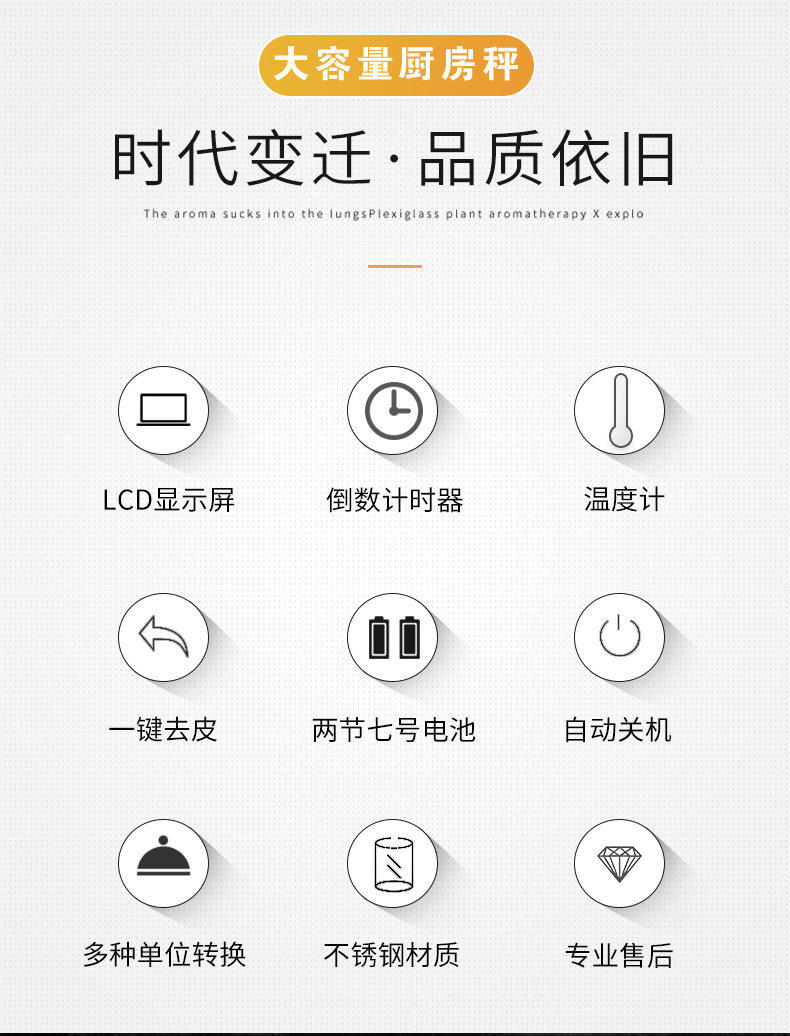 大容量厨房秤

时代变迁·品质依旧

The aroma sucks into the lungsPlexiglass plant aromatherapy X explo

LCD显示屏

倒数计时器

温度计

一键去皮

两节七号电池

自动关机

多种单位转换

不锈钢材质

专业售后