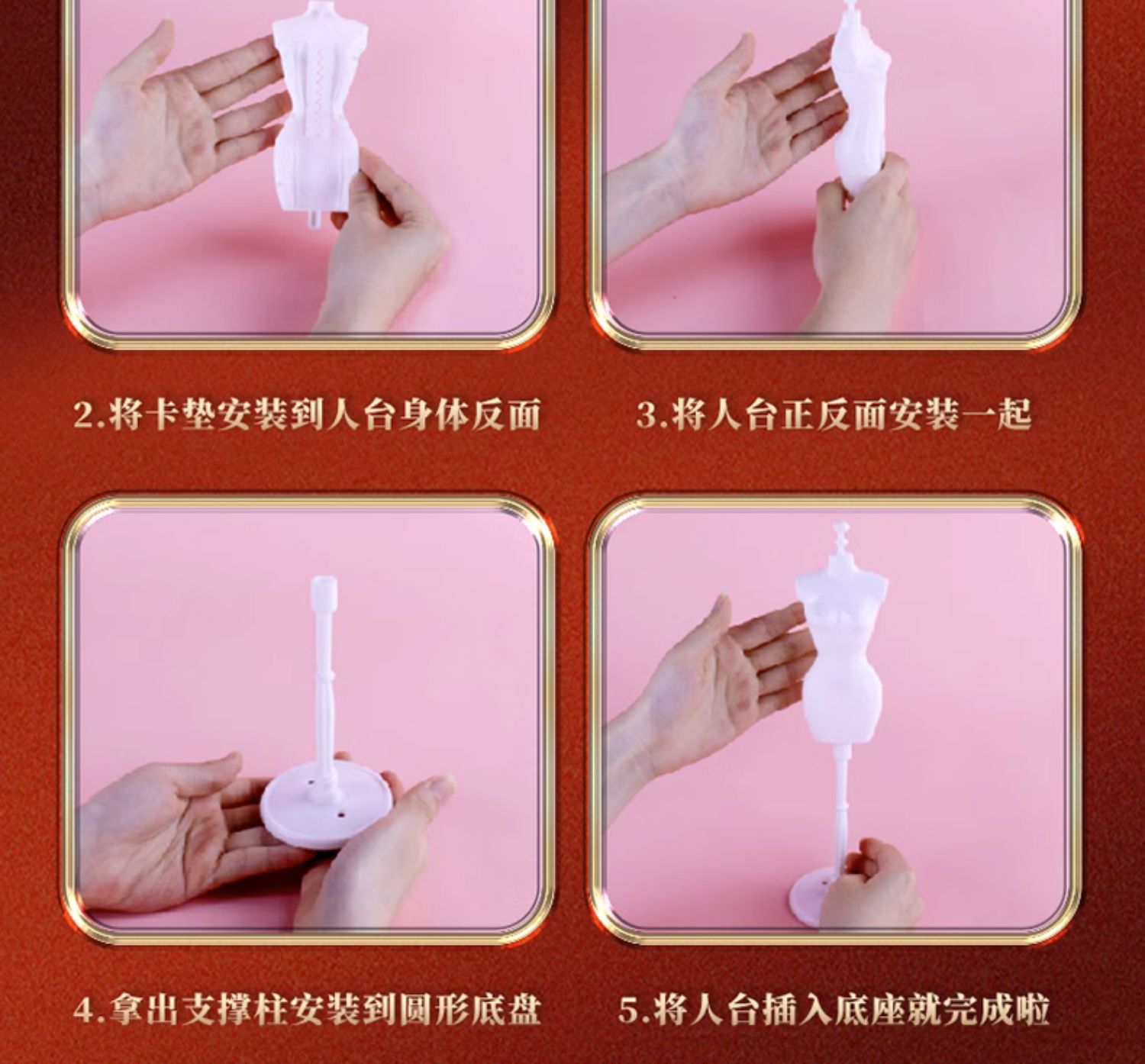 2.将卡垫安装到人台身体反面

3.将人台正反面安装一起

4.拿出支撑柱安装到圆形底盘

5.将人台插入底座就完成啦