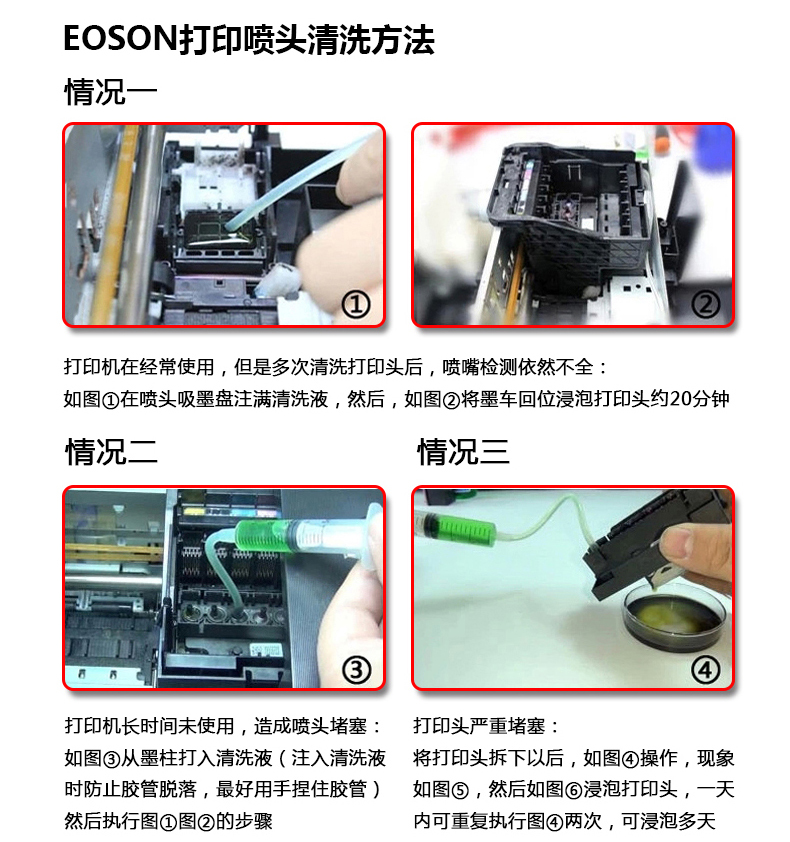 EOSON打印喷头清洗方法

情况一

①

②

打印机在经常使用，但是多次清洗打印头后，喷嘴检测依然不全：
如图①在喷头吸墨盘注满清洗液，然后，如图②将墨车回位浸泡打印头约20分钟

情况二

③

打印机长时间未使用，造成喷头堵塞：
如图③从墨柱打入清洗液（注入清洗液时防止胶管脱落，最好用手捏住胶管）然后执行图①图②的步骤

情况三

④

打印头严重堵塞：
将打印头拆下以后，如图④操作，现象如图⑤，然后如图⑥浸泡打印头，一天内可重复执行图④两次，可浸泡多天