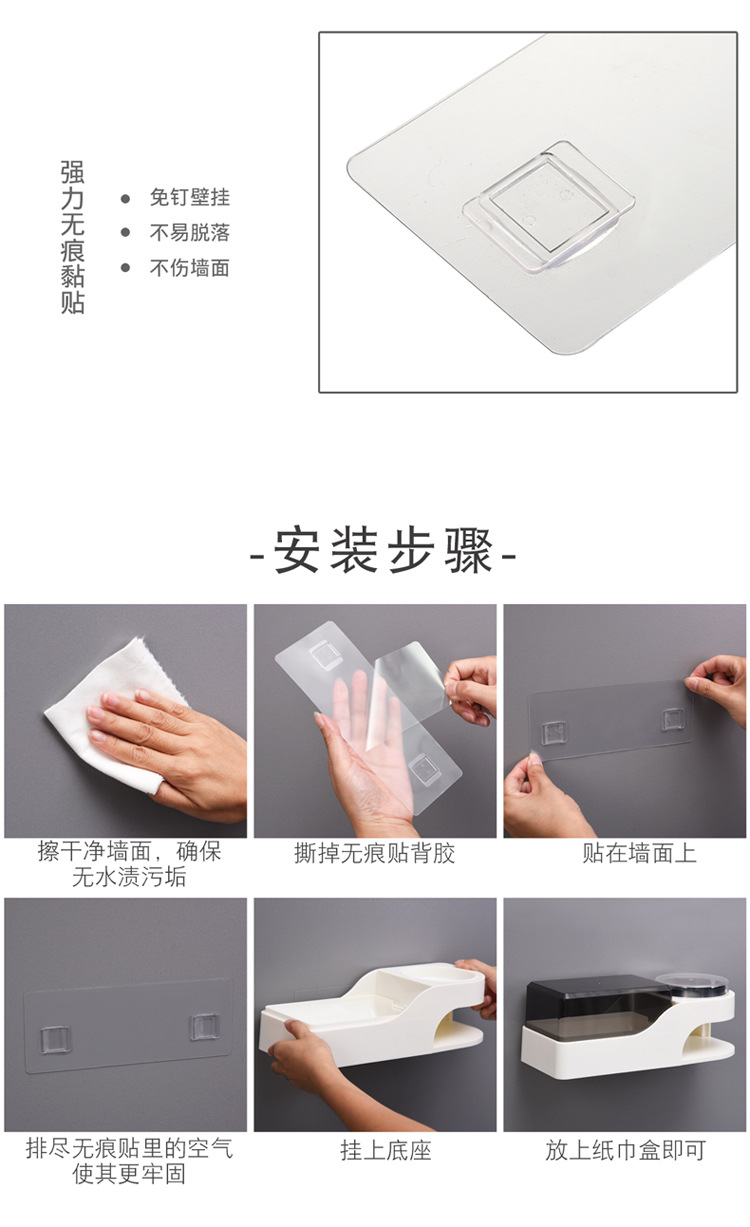 强力无痕黏贴

• 免钉壁挂
• 不易脱落
• 不伤墙面

-安装步骤-

擦干净墙面，确保无水渍污垢

撕掉无痕贴背胶

贴在墙面上

排尽无痕贴里的空气使其更牢固

挂上底座

放上纸巾盒即可