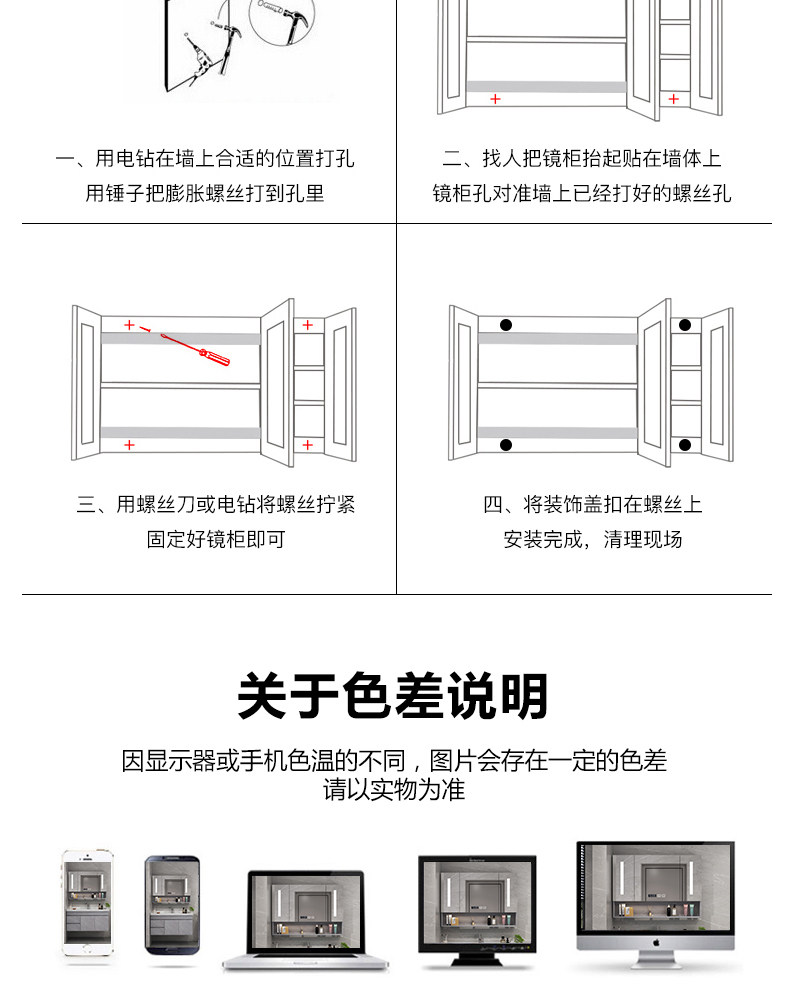 一、用电钻在墙上合适的位置打孔
用锤子把膨胀螺丝打到孔里

二、找人把镜柜抬起贴在墙体上
镜柜孔对准墙上已经打好的螺丝孔

三、用螺丝刀或电钻将螺丝拧紧
固定好镜柜即可

四、将装饰盖扣在螺丝上
安装完成，清理现场

关于色差说明

因显示器或手机色温的不同，图片会存在一定的色差
请以实物为准