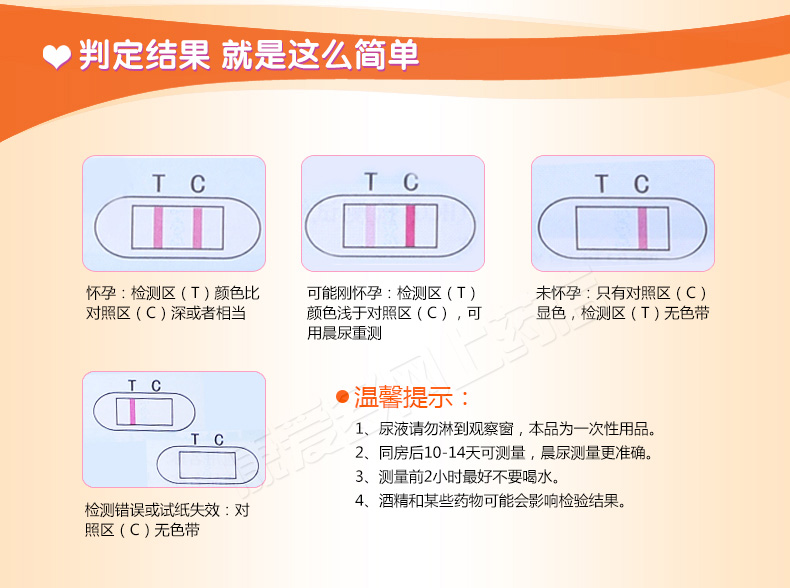 判定结果 就是这么简单

T C

怀孕：检测区（T）颜色比对照区（C）深或者相当

T C

可能刚怀孕：检测区（T）颜色浅于对照区（C），可用晨尿重测

T C

未怀孕：只有对照区（C）显色，检测区（T）无色带

T C

T C

检测错误或试纸失效：对照区（C）无色带

温馨提示：

1、尿液请勿淋到观察窗，本品为一次性用品。

2、同房后10-14天可测量，晨尿测量更准确。

3、测量前2小时最好不要喝水。

4、酒精和某些药物可能会影响检验结果。