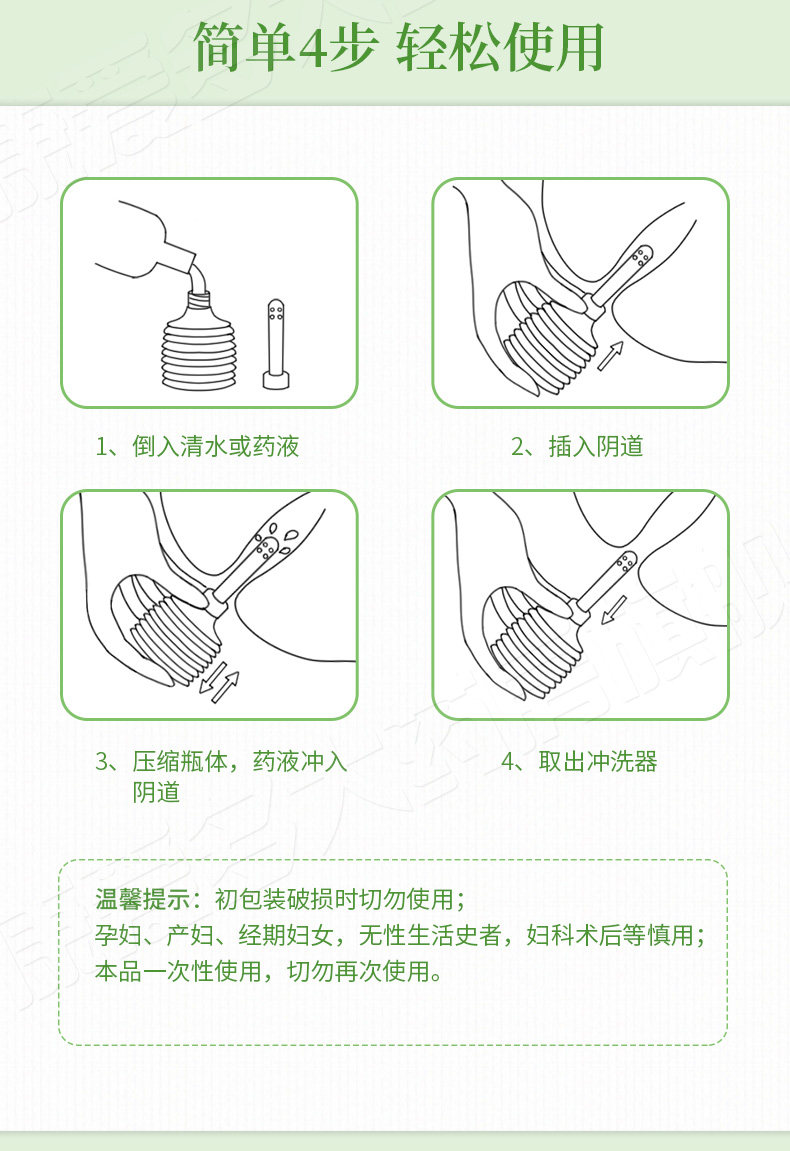 简单4步 轻松使用

1、倒入清水或药液

2、插入阴道

3、压缩瓶体，药液冲入阴道

4、取出冲洗器

温馨提示：初包装破损时切勿使用；
孕妇、产妇、经期妇女，无性生活史者，妇科术后等慎用；
本品一次性使用，切勿再次使用。