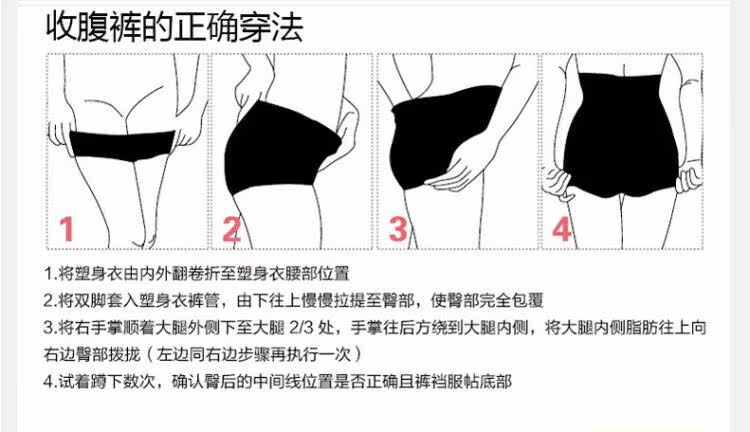 收腹裤的正确穿法

1

2

3

4

1.将塑身衣由内外翻卷折至塑身衣腰部位置
2.将双脚套入塑身衣裤管，由下往上慢慢拉提至臀部，使臀部完全包覆
3.将右手掌顺着大腿外侧下至大腿 2/3 处，手掌往后方绕到大腿内侧，将大腿内侧脂肪往上向右边臀部拨拢（左边同右边步骤再执行一次）
4.试着蹲下数次，确认臀后的中间线位置是否正确且裤裆服帖底部