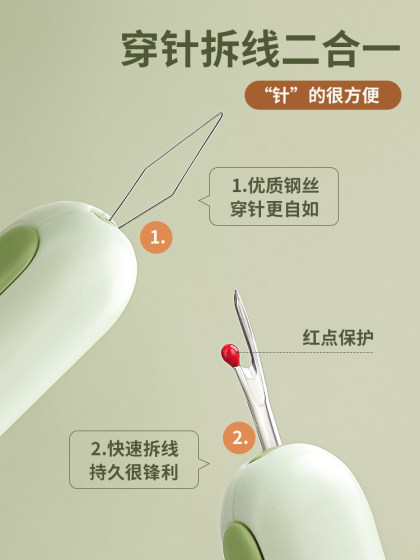 穿针拆线二合一

“针”的很方便

1.优质钢丝
穿针更自如

1.

红点保护

2.快速拆线
持久很锋利

2.