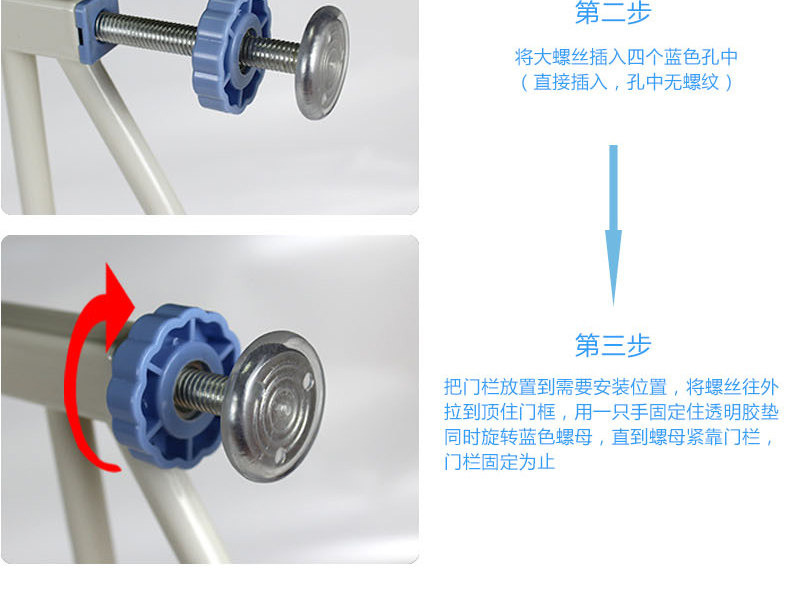 第二步

将大螺丝插入四个蓝色孔中（直接插入，孔中无螺纹）

第三步

把门栏放置到需要安装位置，将螺丝往外拉到顶住门框，用一只手固定住透明胶垫同时旋转蓝色螺母，直到螺母紧靠门栏，门栏固定为止