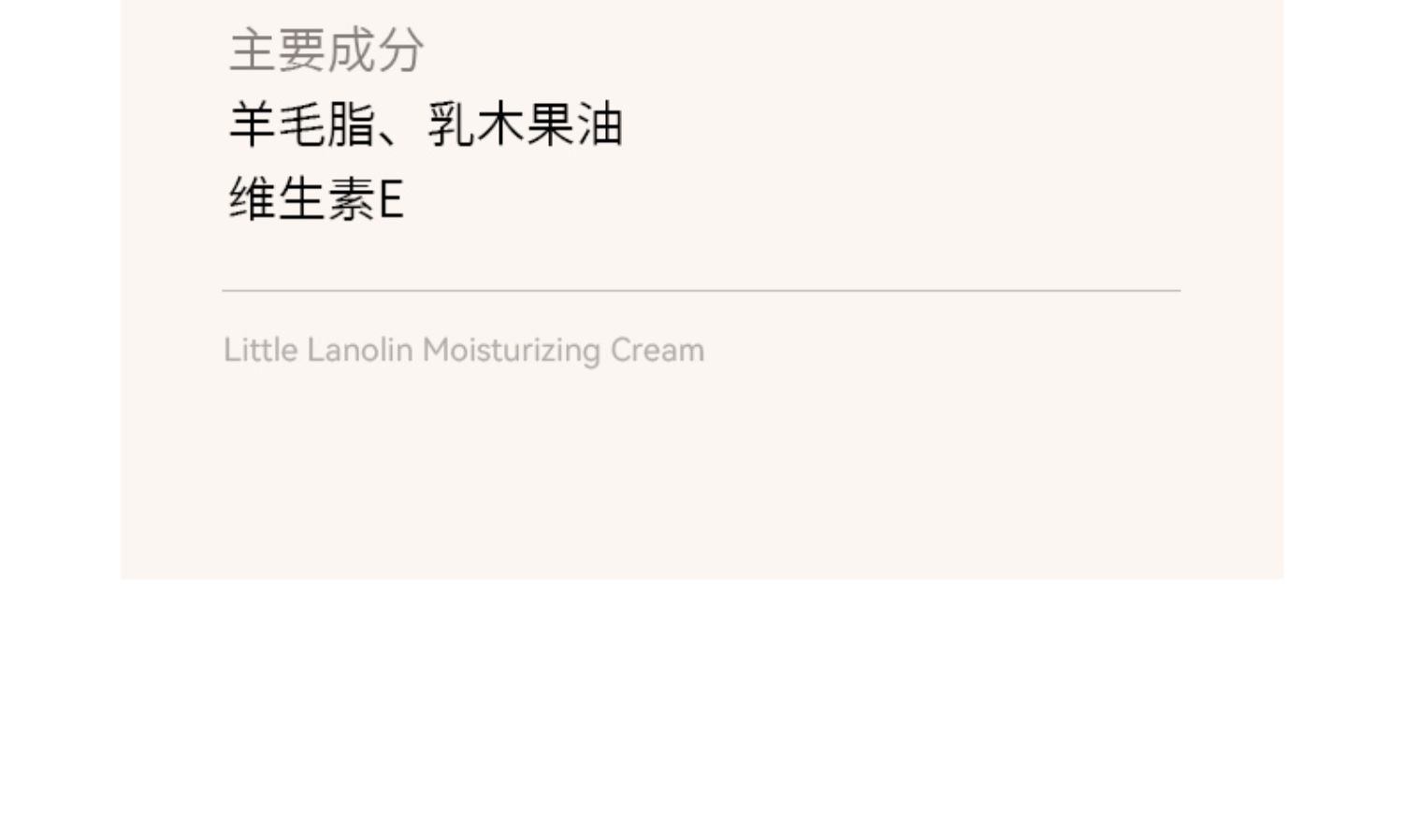 主要成分

羊毛脂、乳木果油
维生素E

Little Lanolin Moisturizing Cream