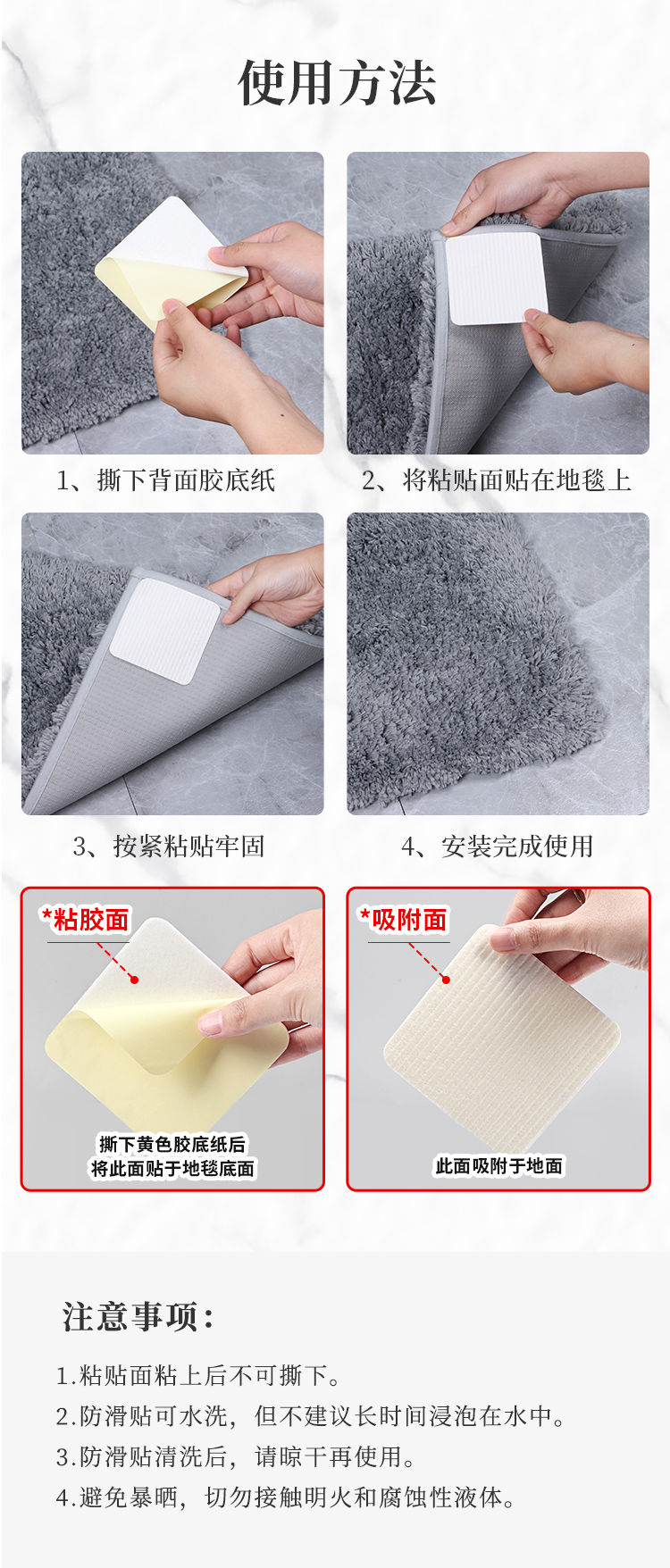 使用方法

1、撕下背面胶底纸

2、将粘贴面贴在地毯上

3、按紧粘贴牢固

4、安装完成使用

*粘胶面

撕下黄色胶底纸后
将此面贴于地毯底面

*吸附面

此面吸附于地面

注意事项：

1.粘贴面粘上后不可撕下。
2.防滑贴可水洗，但不建议长时间浸泡在水中。
3.防滑贴清洗后，请晾干再使用。
4.避免暴晒，切勿接触明火和腐蚀性液体。