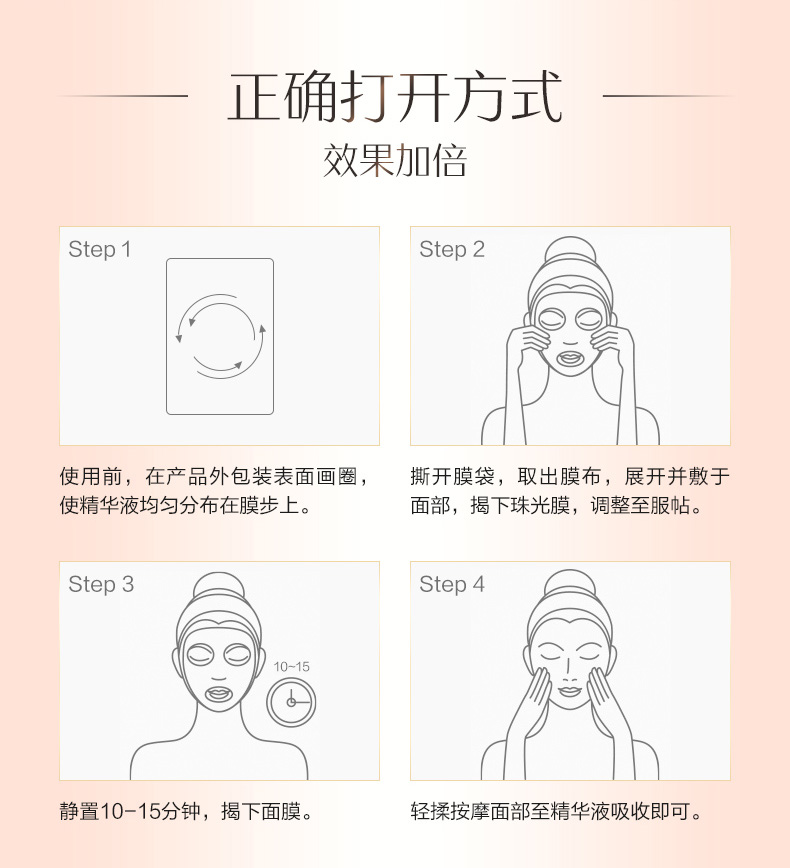 正确打开方式
效果加倍

Step 1

使用前，在产品外包装表面画圈，使精华液均匀分布在膜步上。

Step 2

撕开膜袋，取出膜布，展开并敷于面部，揭下珠光膜，调整至服帖。

Step 3

10~15

静置10-15分钟，揭下面膜。

Step 4

轻揉按摩面部至精华液吸收即可。