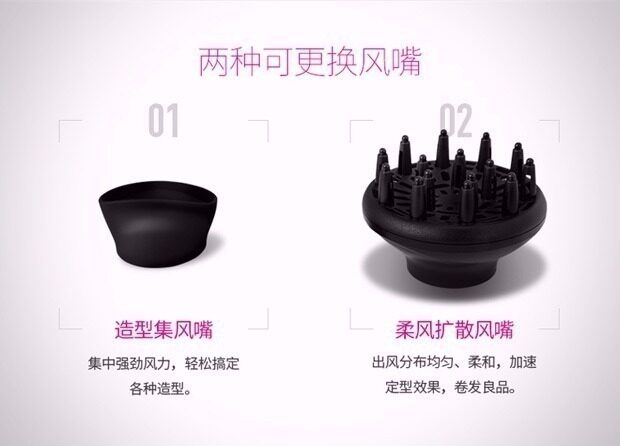 两种可更换风嘴

01

造型集风嘴

集中强劲风力，轻松搞定各种造型。

02

柔风扩散风嘴

出风分布均匀、柔和，加速定型效果，卷发良品。