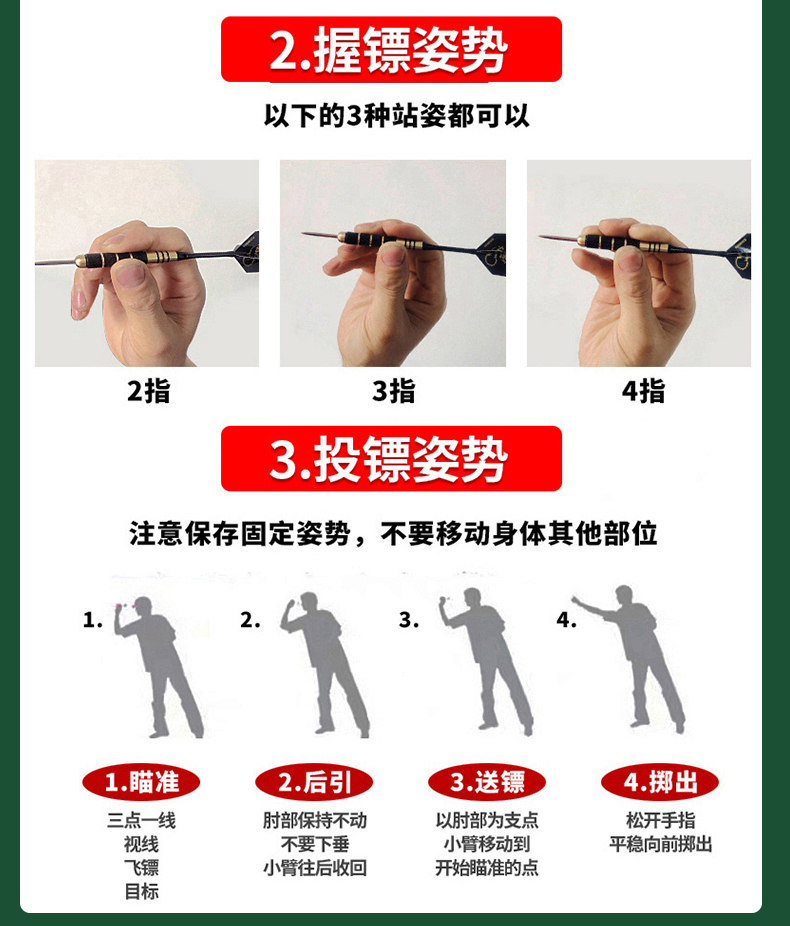 2.握镖姿势

以下的3种站姿都可以

2指

3指

4指

3.投镖姿势

注意保存固定姿势，不要移动身体其他部位

1.

2.

3.

4.

1.瞄准
三点一线
视线
飞镖
目标

2.后引
肘部保持不动
不要下垂
小臂往后收回

3.送镖
以肘部为支点
小臂移动到
开始瞄准的点

4.掷出
松开手指
平稳向前掷出