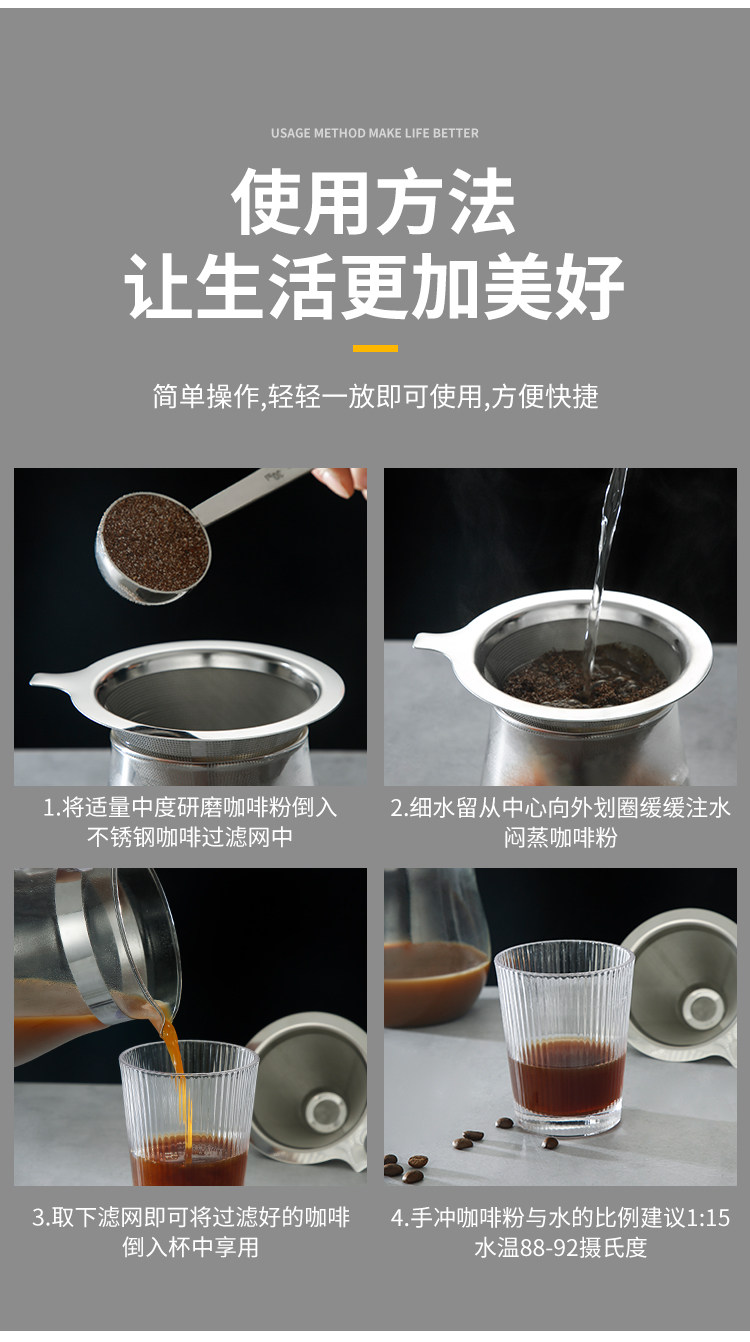 USAGE METHOD MAKE LIFE BETTER

使用方法
让生活更加美好

简单操作,轻轻一放即可使用,方便快捷

1.将适量中度研磨咖啡粉倒入不锈钢咖啡过滤网中

2.细水留从中心向外划圈缓缓注水闷蒸咖啡粉

3.取下滤网即可将过滤好的咖啡倒入杯中享用

4.手冲咖啡粉与水的比例建议1:15 水温88-92摄氏度