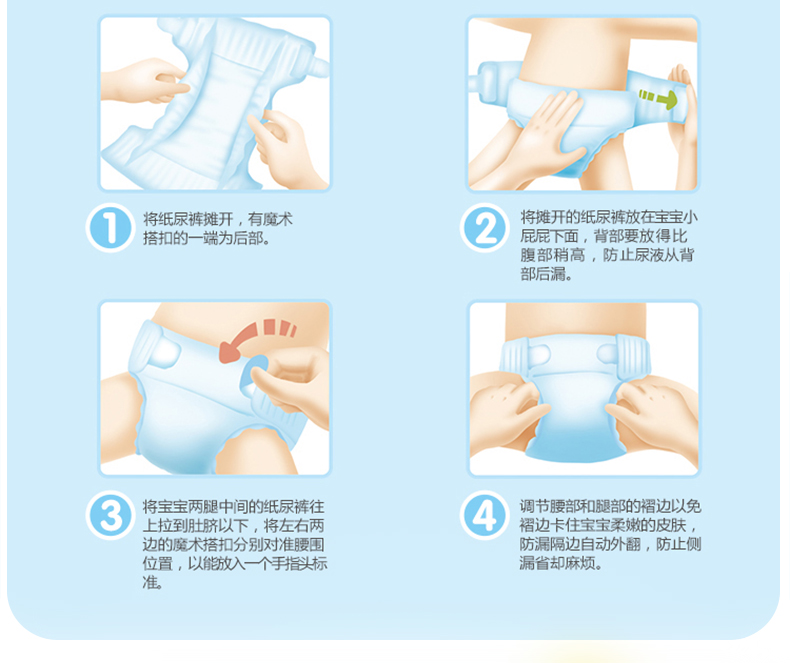 1

将纸尿裤摊开，有魔术搭扣的一端为后部。

2

将摊开的纸尿裤放在宝宝小屁屁下面，背部要放得比腹部稍高，防止尿液从背部后漏。

3

将宝宝两腿中间的纸尿裤往上拉到肚脐以下，将左右两边的魔术搭扣分别对准腰围位置，以能放入一个手指头标准。

4

调节腰部和腿部的褶边以免褶边卡住宝宝柔嫩的皮肤，防漏隔边自动外翻，防止侧漏省却麻烦。