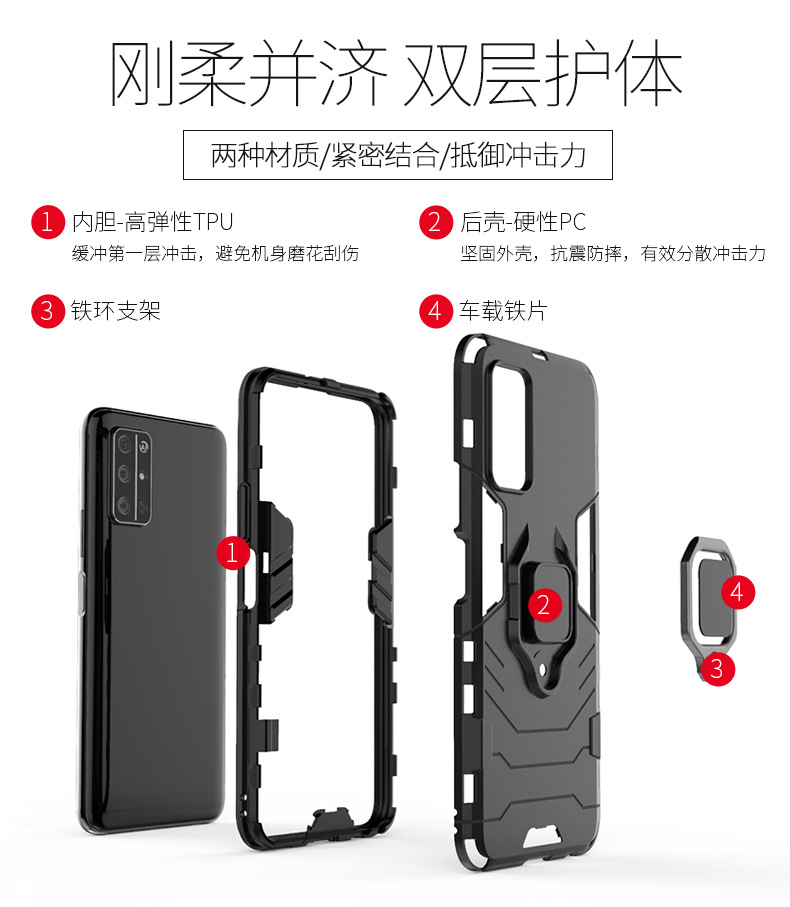 刚柔并济 双层护体

两种材质/紧密结合/抵御冲击力

1 内胆-高弹性TPU
缓冲第一层冲击，避免机身磨花刮伤

2 后壳-硬性PC
坚固外壳，抗震防摔，有效分散冲击力

3 铁环支架

4 车载铁片

1

2

4

3