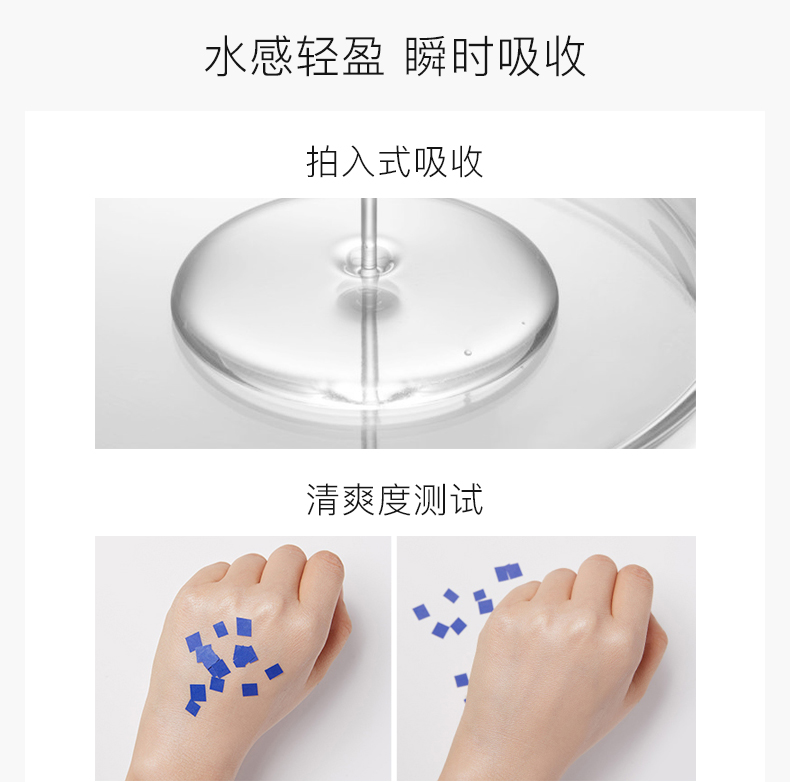 水感轻盈 瞬时吸收

拍入式吸收

清爽度测试