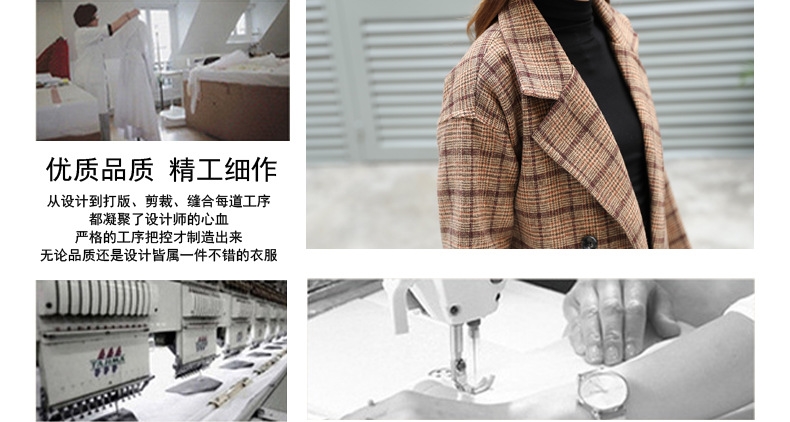 优质品质 精工细作

从设计到打版、剪裁、缝合每道工序
都凝聚了设计师的心血
严格的工序把控才制造出来
无论品质还是设计皆属一件不错的衣服

TAJIMA