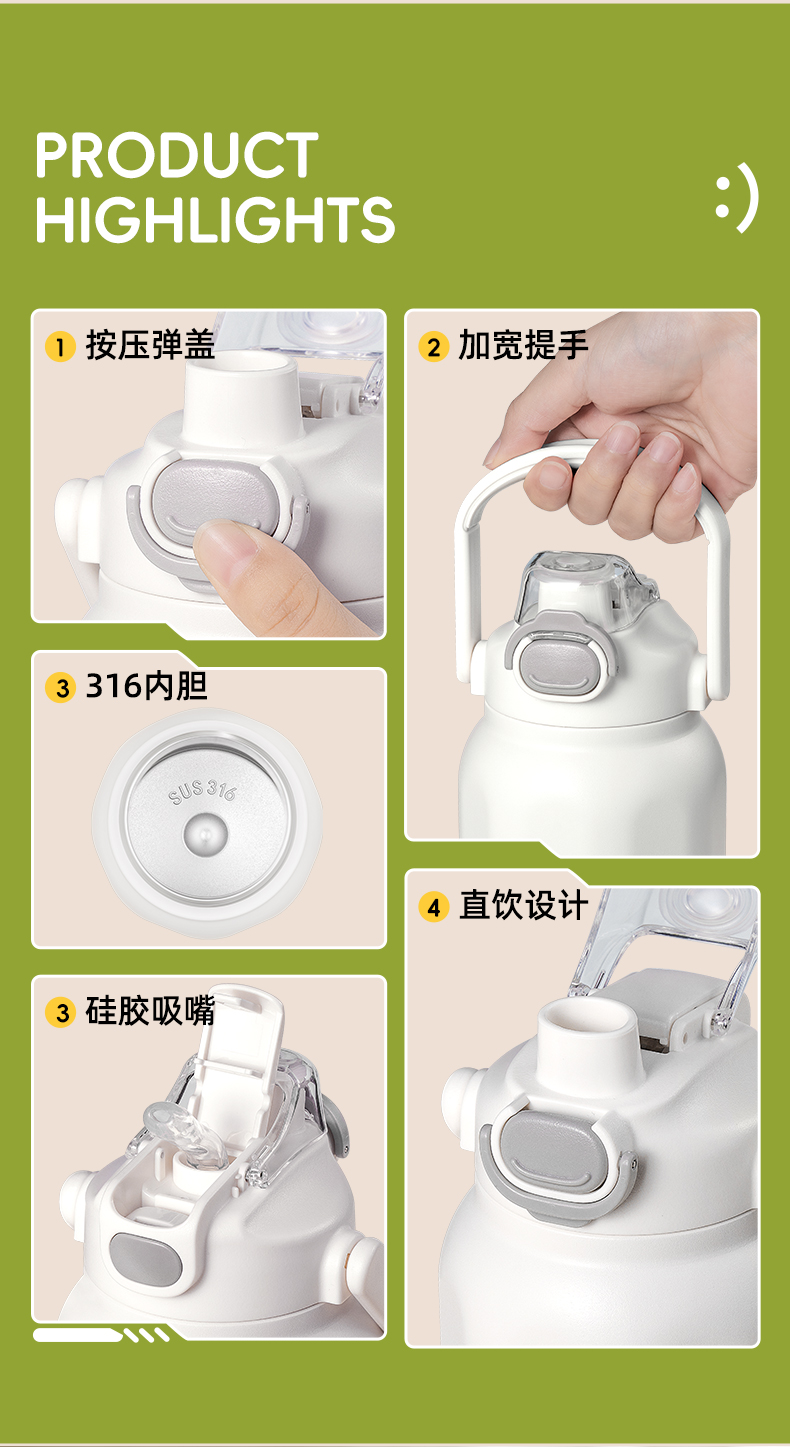 PRODUCT HIGHLIGHTS

:)

1 按压弹盖

2 加宽提手

3 316内胆

SUS 316

4 直饮设计

3 硅胶吸嘴