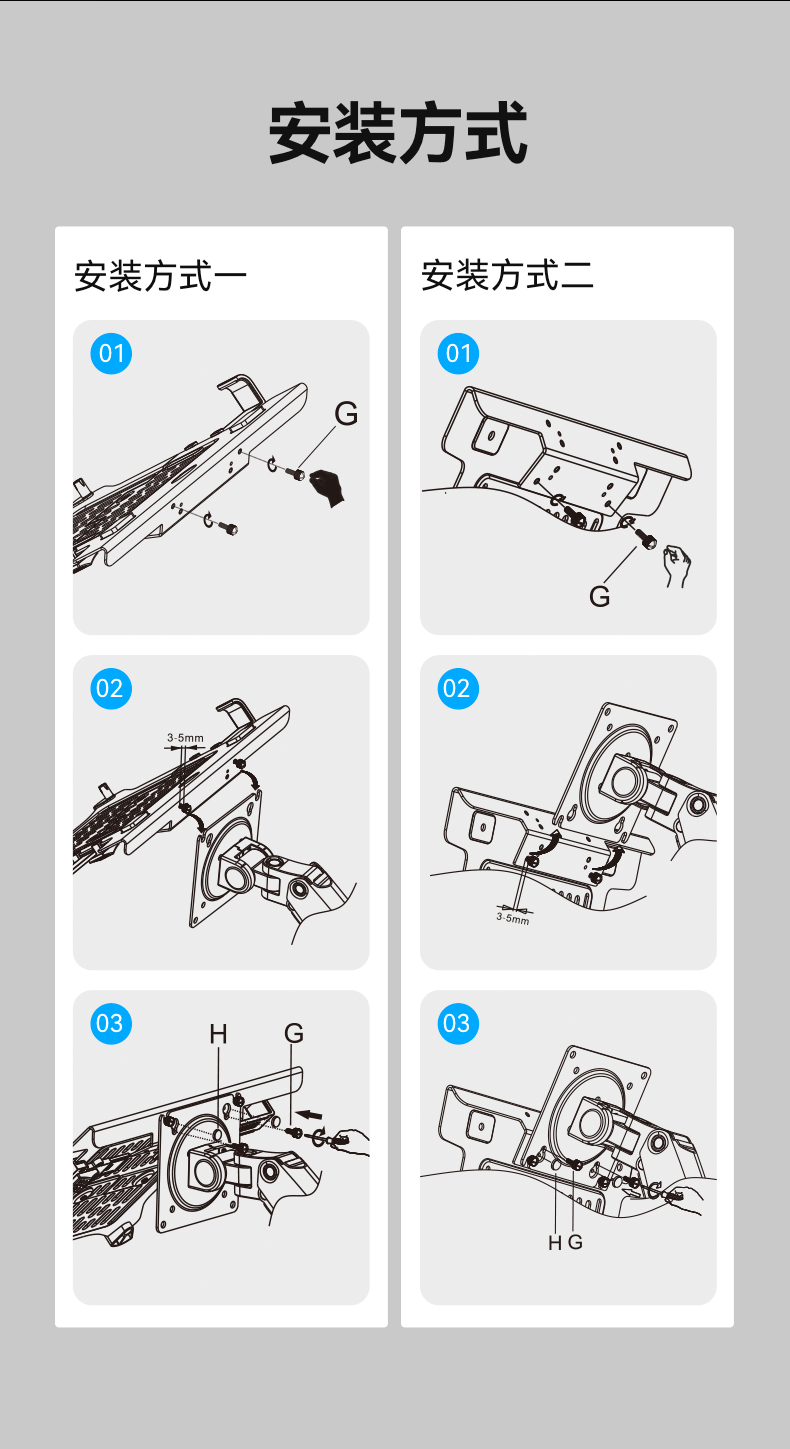 安装方式

安装方式一

01

G

02

3-5mm

03

H

G

安装方式二

01

G

02

3-5mm

03

H G