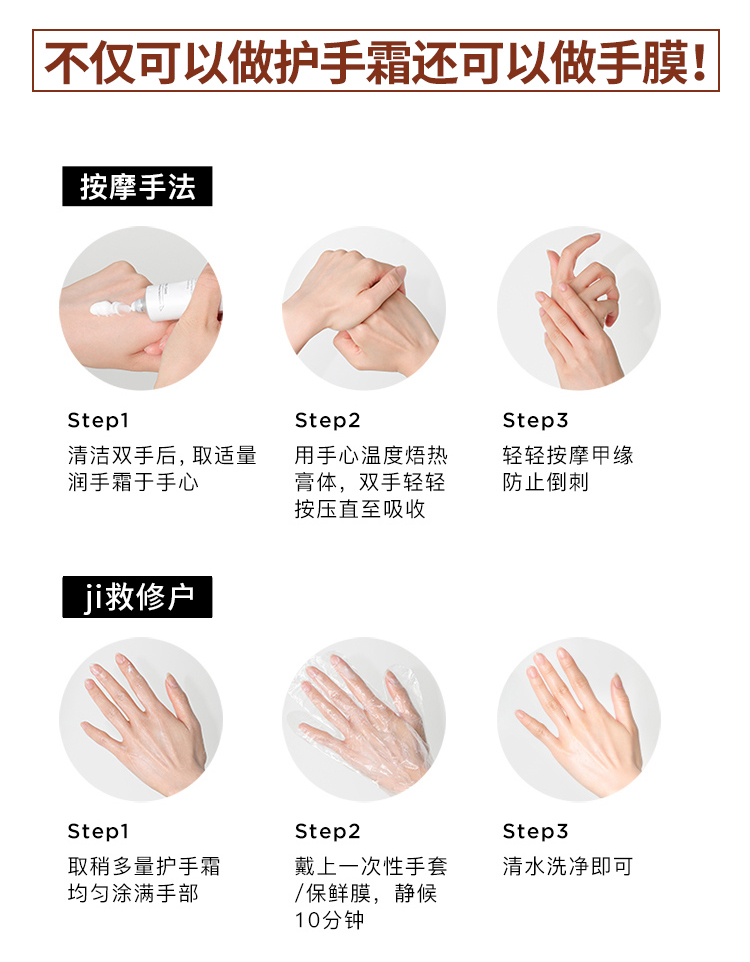 不仅可以做护手霜还可以做手膜!

按摩手法

Step1
清洁双手后，取适量润手霜于手心

Step2
用手心温度焐热膏体，双手轻轻按压直至吸收

Step3
轻轻按摩甲缘防止倒刺

ji救修户

Step1
取稍多量护手霜均匀涂满手部

Step2
戴上一次性手套/保鲜膜，静候10分钟

Step3
清水洗净即可